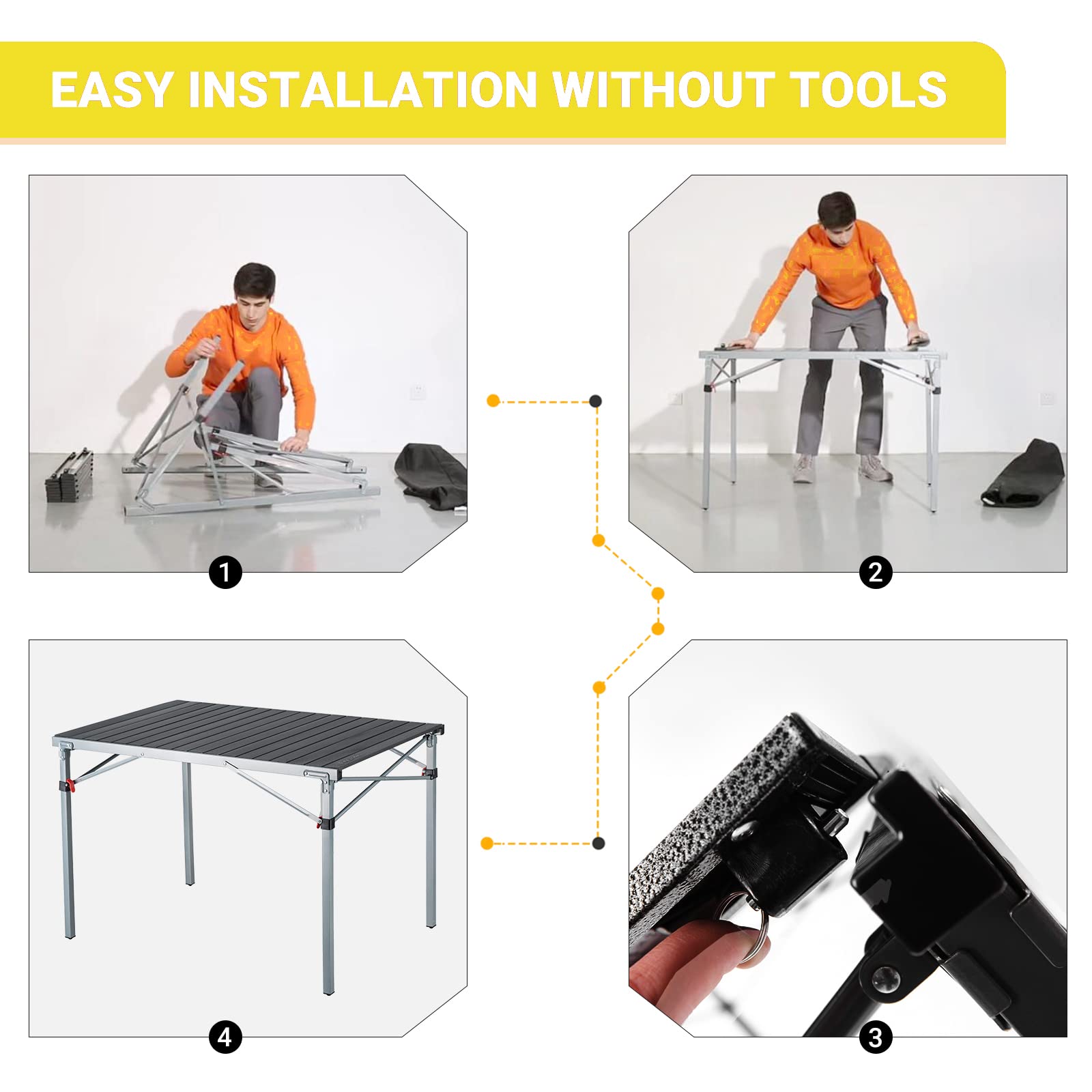 EASY INSTALLATION WITHOUT TOOLS

1

2

4

3