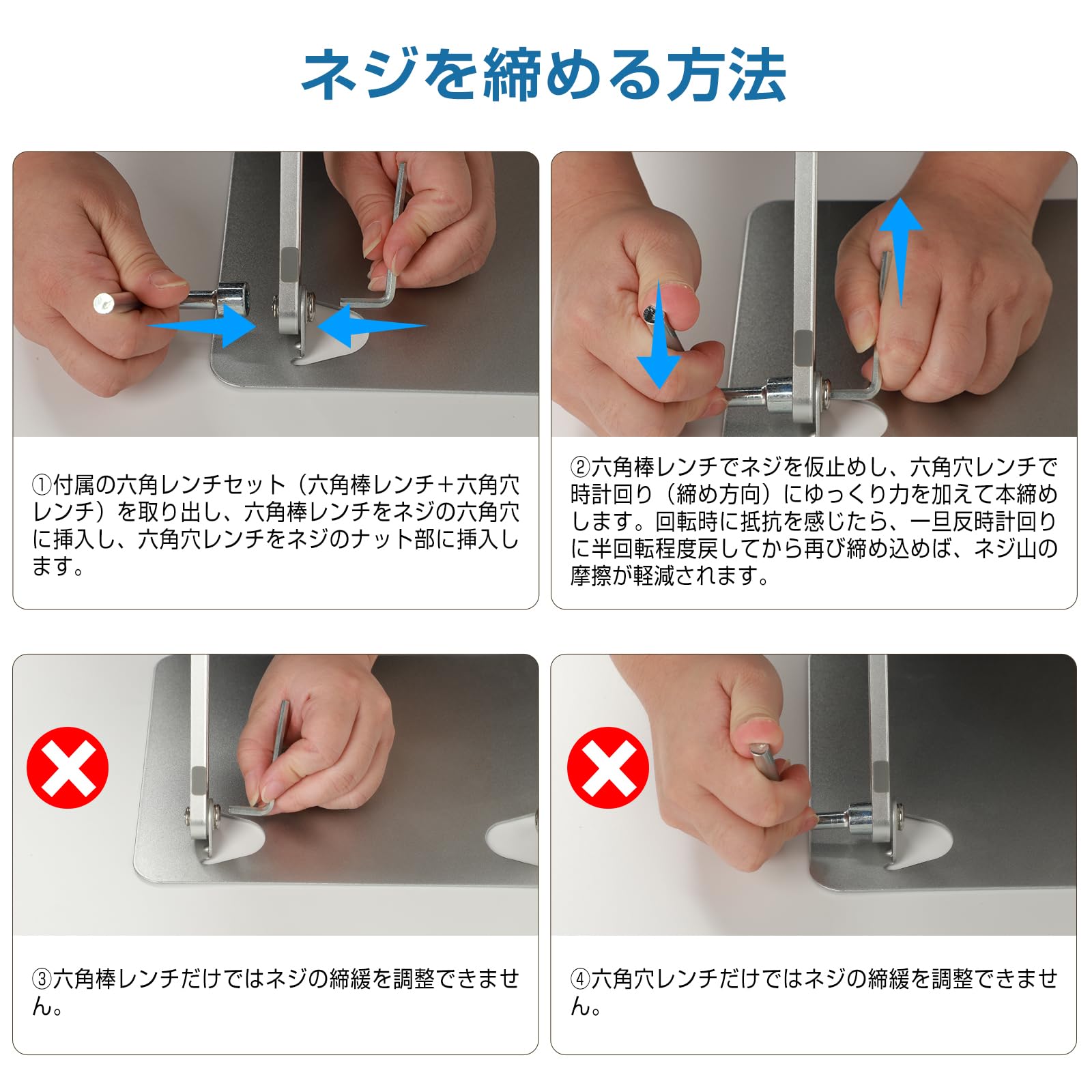 ネジを締める方法

①付属の六角レンチセット（六角棒レンチ＋六角穴レンチ）を取り出し、六角棒レンチをネジの六角穴に挿入し、六角穴レンチをネジのナット部に挿入します。

②六角棒レンチでネジを仮止めし、六角穴レンチで時計回り（締め方向）にゆっくり力を加えて本締めします。回転時に抵抗を感じたら、一旦反時計回りに半回転程度戻してから再び締め込めば、ネジ山の摩擦が軽減されます。

③六角棒レンチだけではネジの締緩を調整できません。

④六角穴レンチだけではネジの締緩を調整できません。