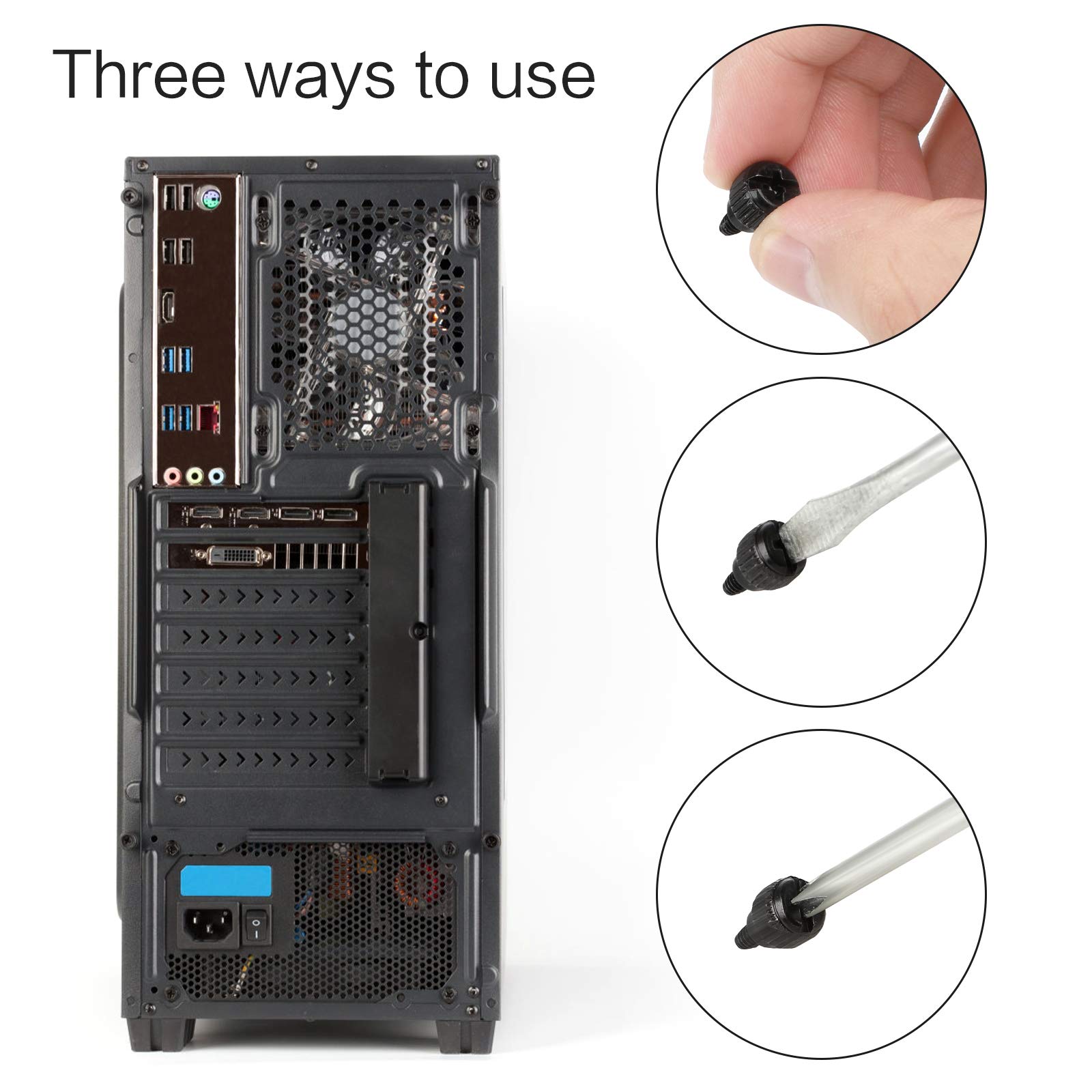 Three ways to use