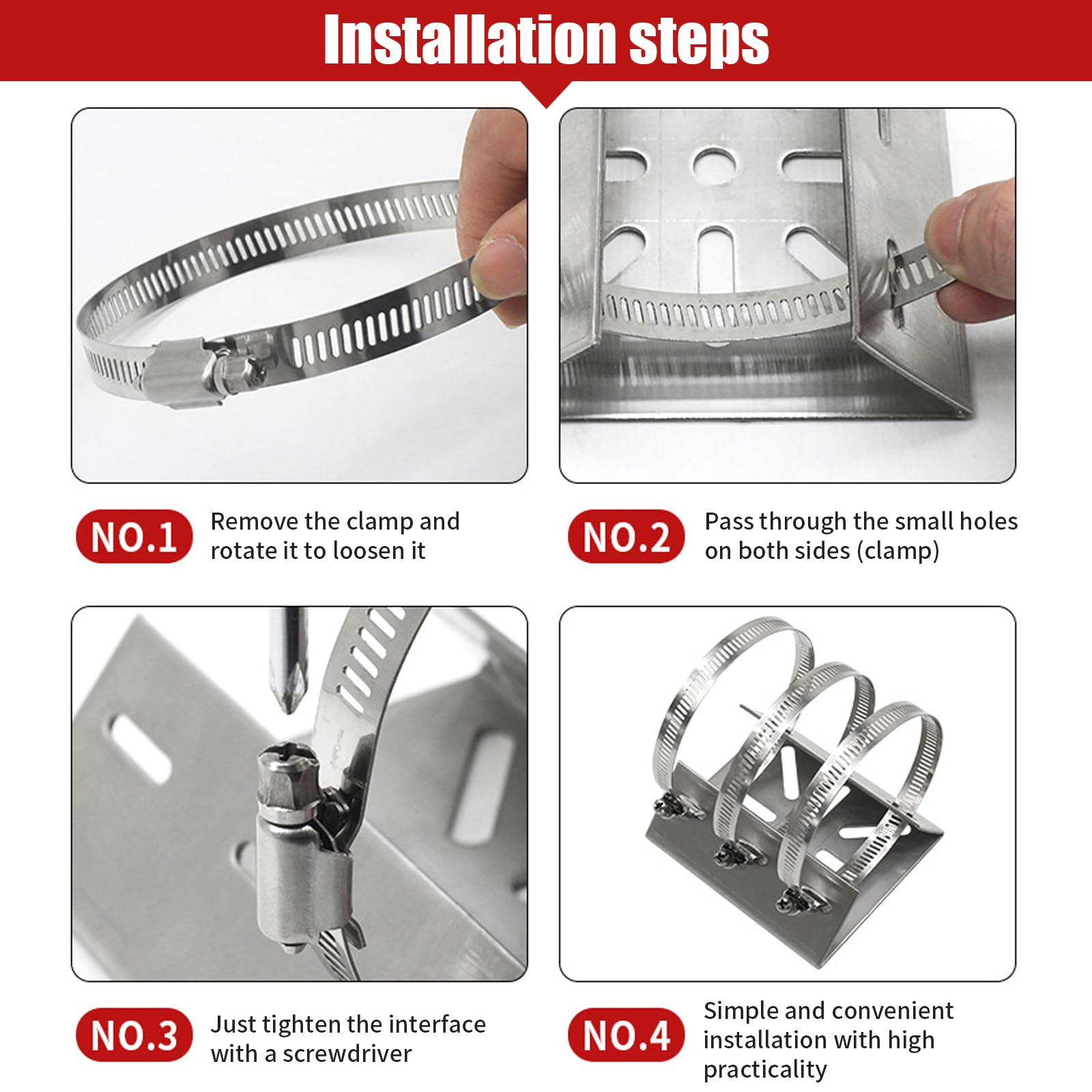 Installation steps

NO.1 Remove the clamp and rotate it to loosen it

NO.2 Pass through the small holes on both sides (clamp)

NO.3 Just tighten the interface with a screwdriver

NO.4 Simple and convenient installation with high practicality