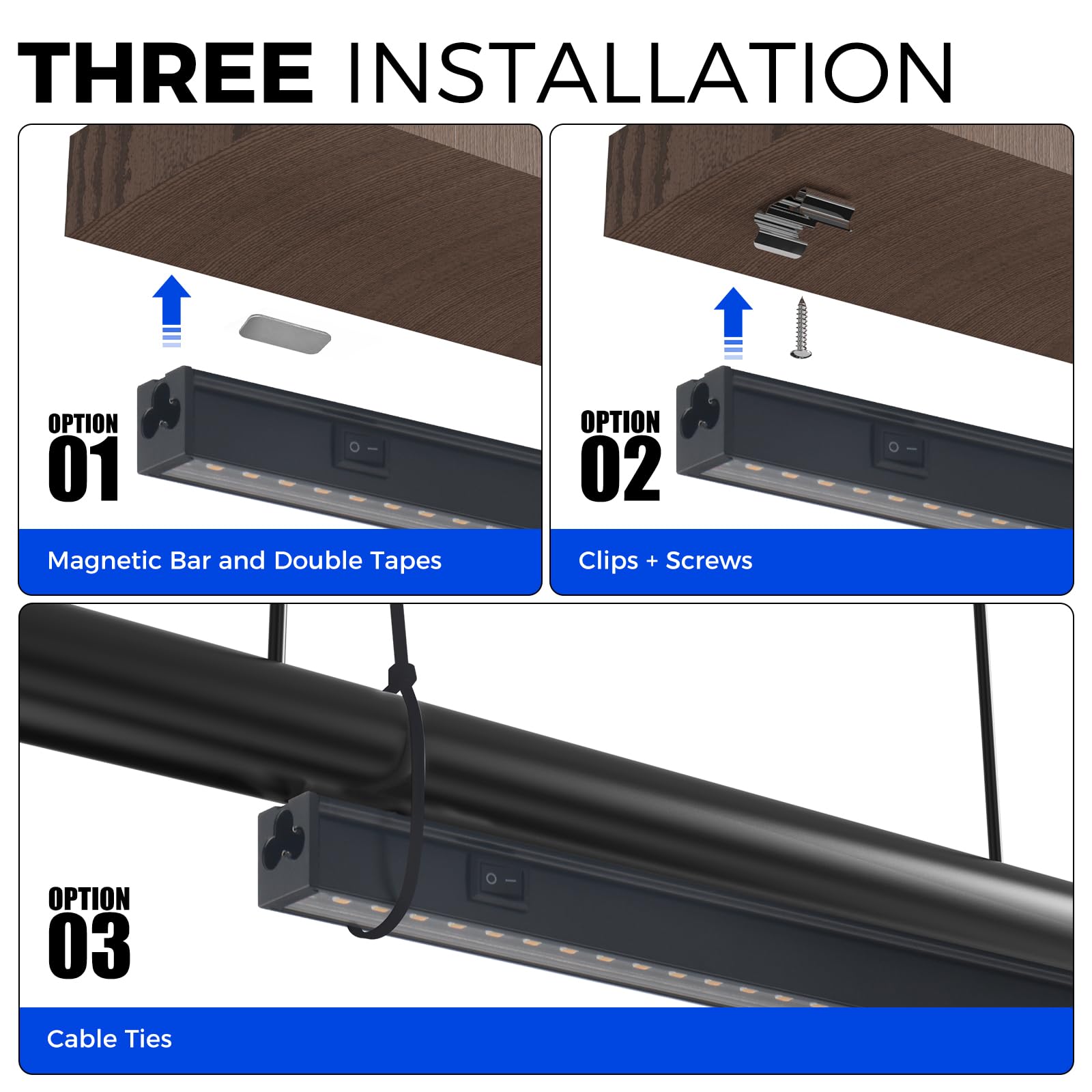 THREE INSTALLATION

OPTION 01

Magnetic Bar and Double Tapes

OPTION 02

Clips + Screws

OPTION 03

Cable Ties