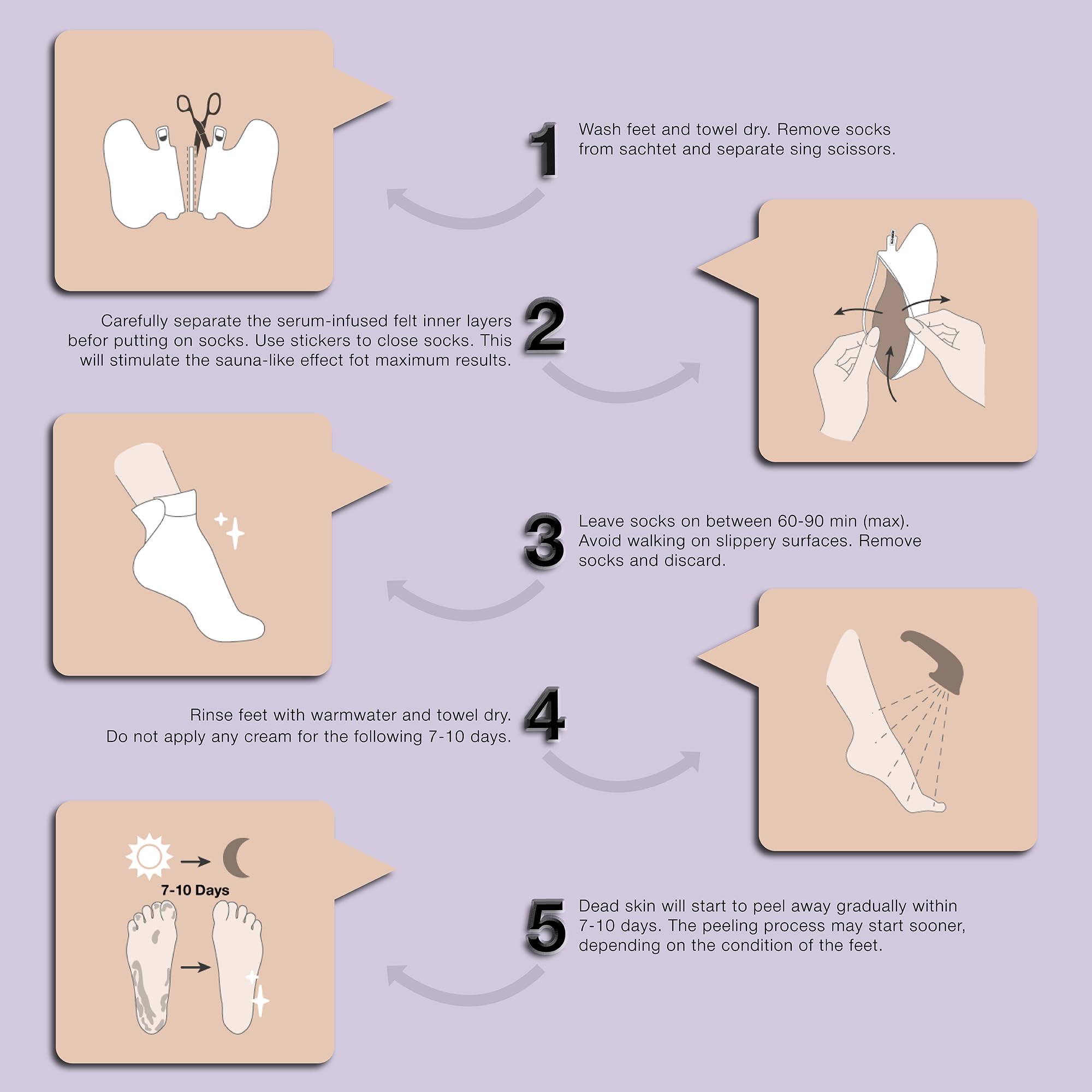 1

Wash feet and towel dry. Remove socks from sachtet and separate sing scissors.

2

Carefully separate the serum-infused felt inner layers befor putting on socks. Use stickers to close socks. This will stimulate the sauna-like effect fot maximum results.

3

Leave socks on between 60-90 min (max). Avoid walking on slippery surfaces. Remove socks and discard.

4

Rinse feet with warmwater and towel dry. Do not apply any cream for the following 7-10 days.

7-10 Days

5

Dead skin will start to peel away gradually within 7-10 days. The peeling process may start sooner, depending on the condition of the feet.