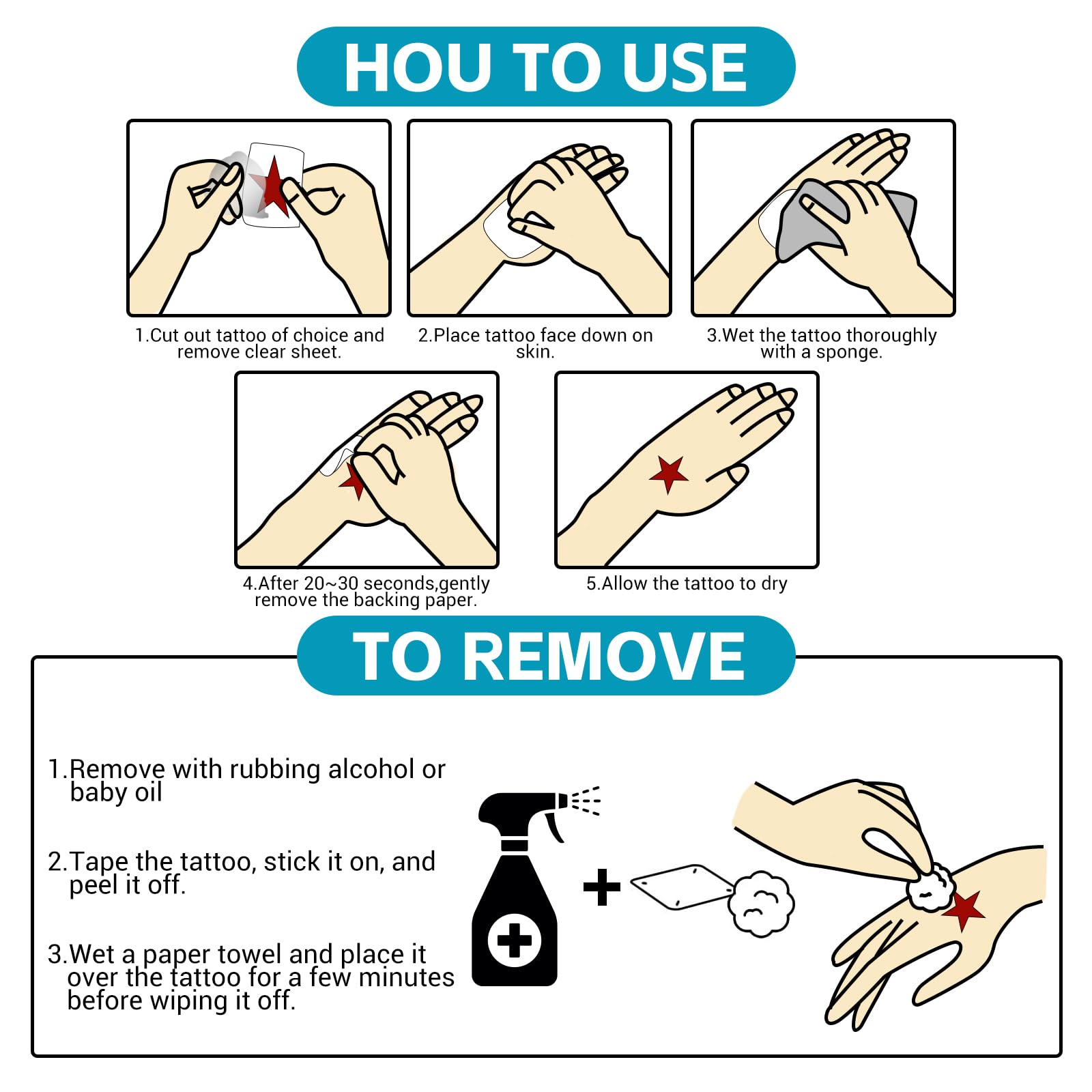 HOU TO USE

1.Cut out tattoo of choice and remove clear sheet.

2.Place tattoo face down on skin.

3.Wet the tattoo thoroughly with a sponge.

4.After 20~30 seconds,gently remove the backing paper.

5.Allow the tattoo to dry

TO REMOVE

1.Remove with rubbing alcohol or baby oil

2.Tape the tattoo, stick it on, and peel it off.

3.Wet a paper towel and place it over the tattoo for a few minutes before wiping it off.