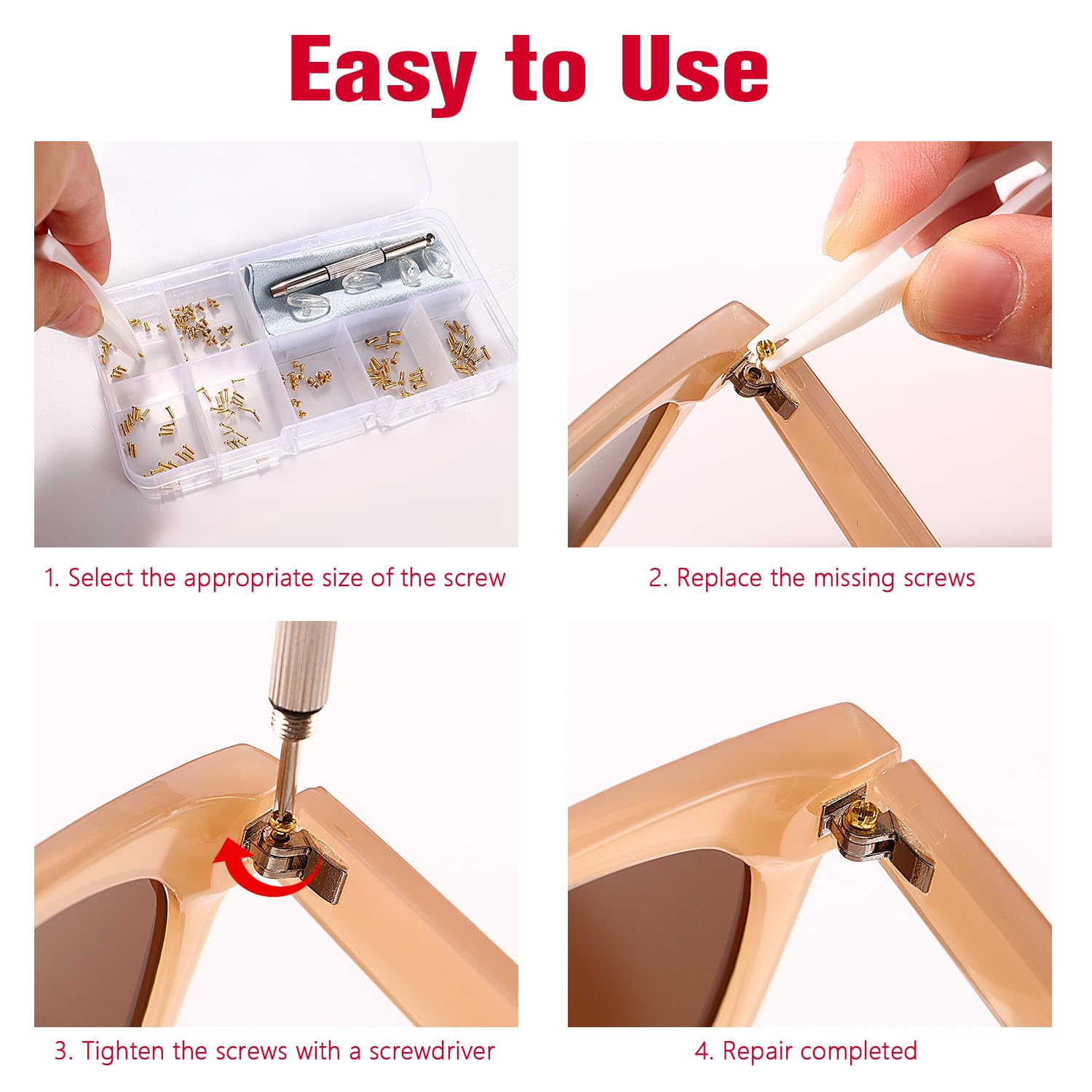 Easy to Use

1. Select the appropriate size of the screw

2. Replace the missing screws

3. Tighten the screws with a screwdriver

4. Repair completed