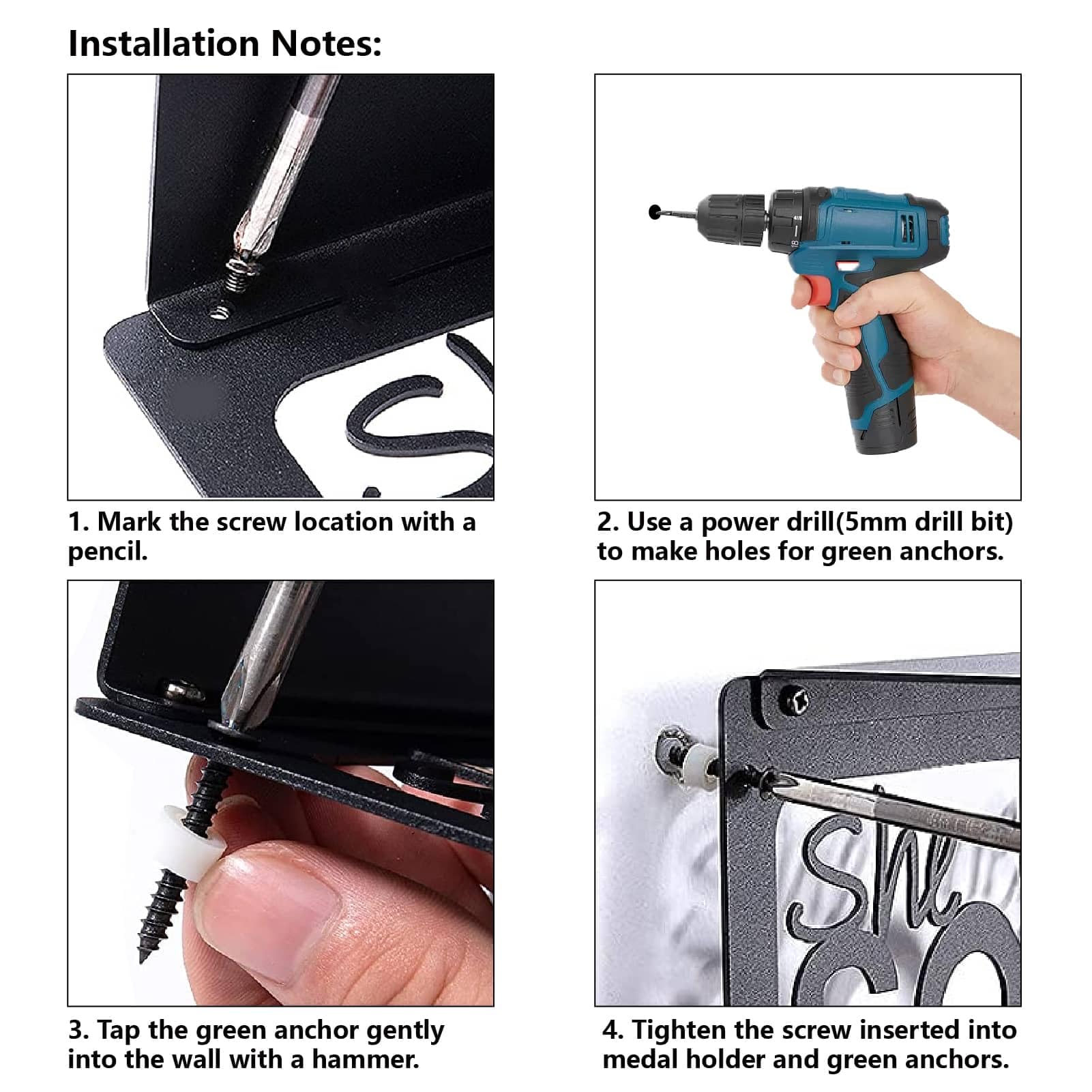 Installation Notes:

1. Mark the screw location with a pencil.

2. Use a power drill(5mm drill bit) to make holes for green anchors.

3. Tap the green anchor gently into the wall with a hammer.

4. Tighten the screw inserted into medal holder and green anchors.