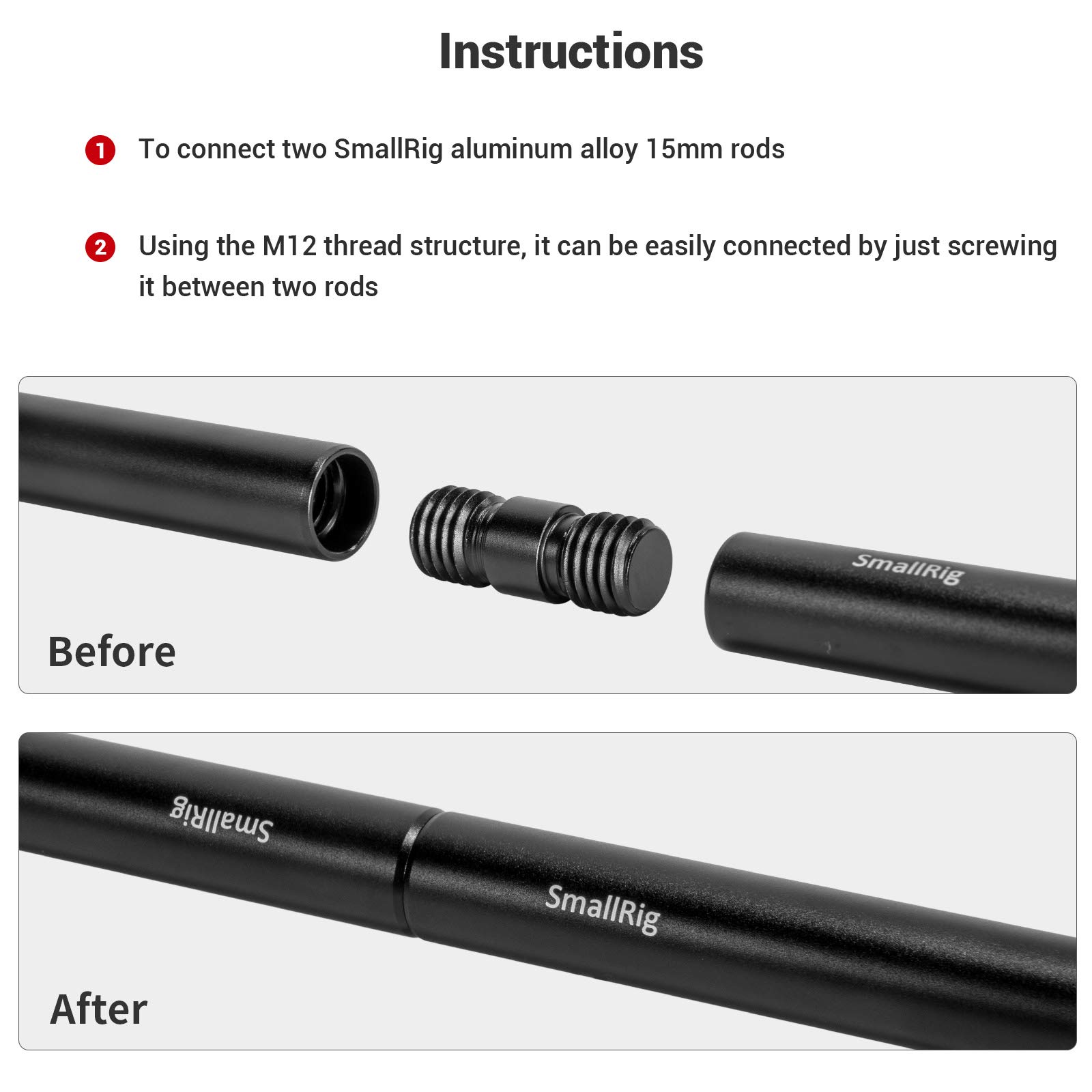 Instructions

1 To connect two SmallRig aluminum alloy 15mm rods

2 Using the M12 thread structure, it can be easily connected by just screwing it between two rods

SmallRig

Before

SmallRig

SmallRig

After