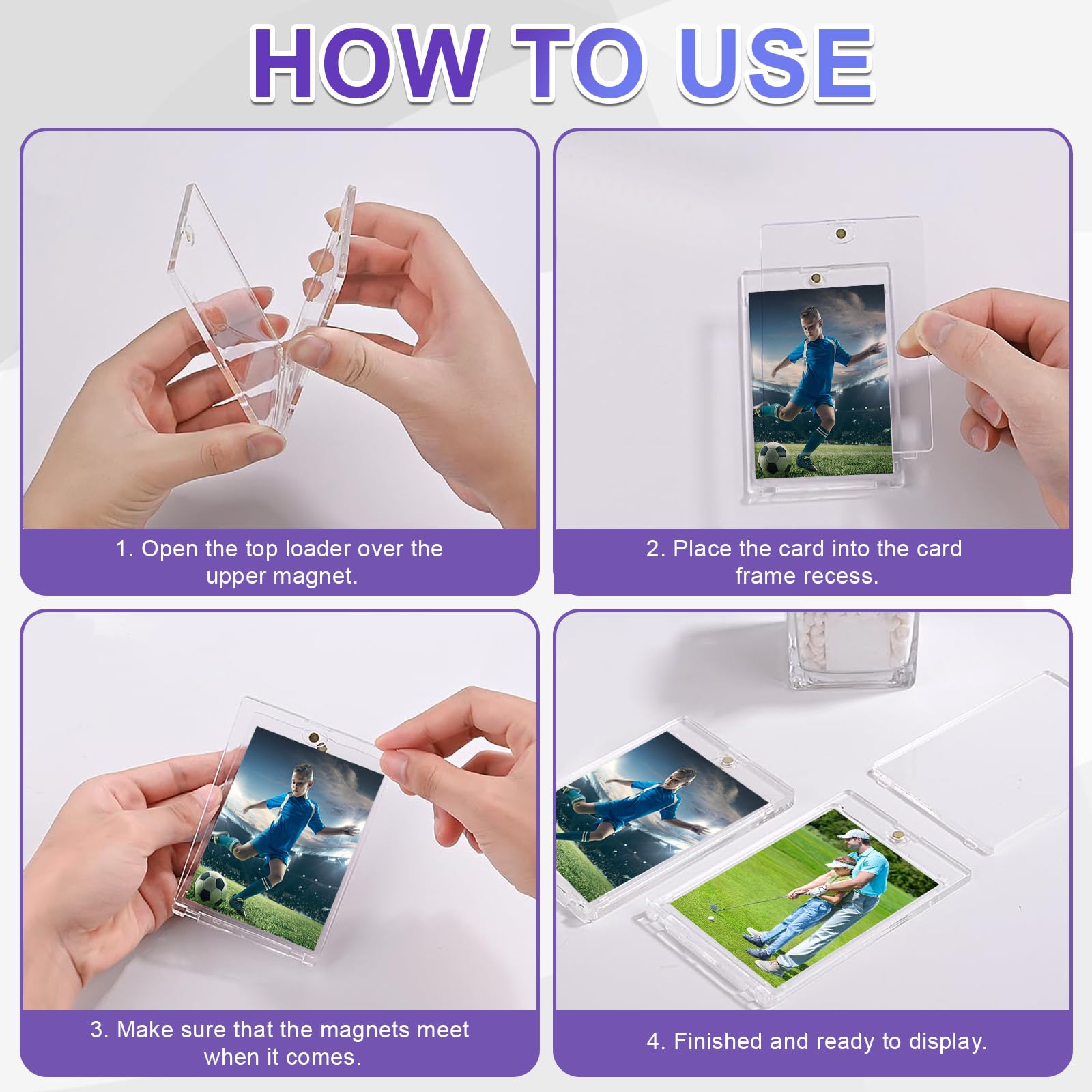 HOW TO USE

1. Open the top loader over the upper magnet.

2. Place the card into the card frame recess.

3. Make sure that the magnets meet when it comes.

4. Finished and ready to display.