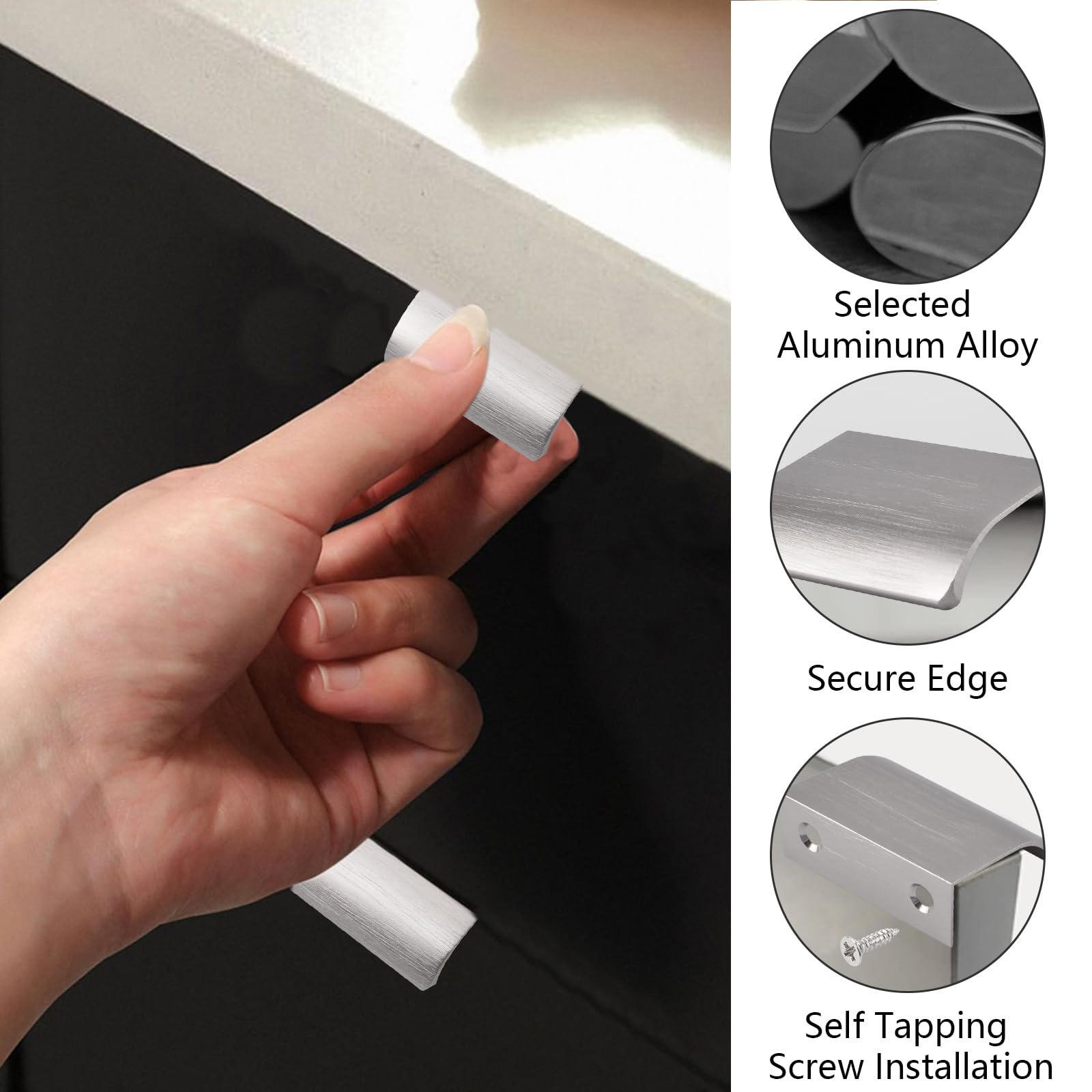 Selected Aluminum Alloy

Secure Edge

Self Tapping Screw Installation