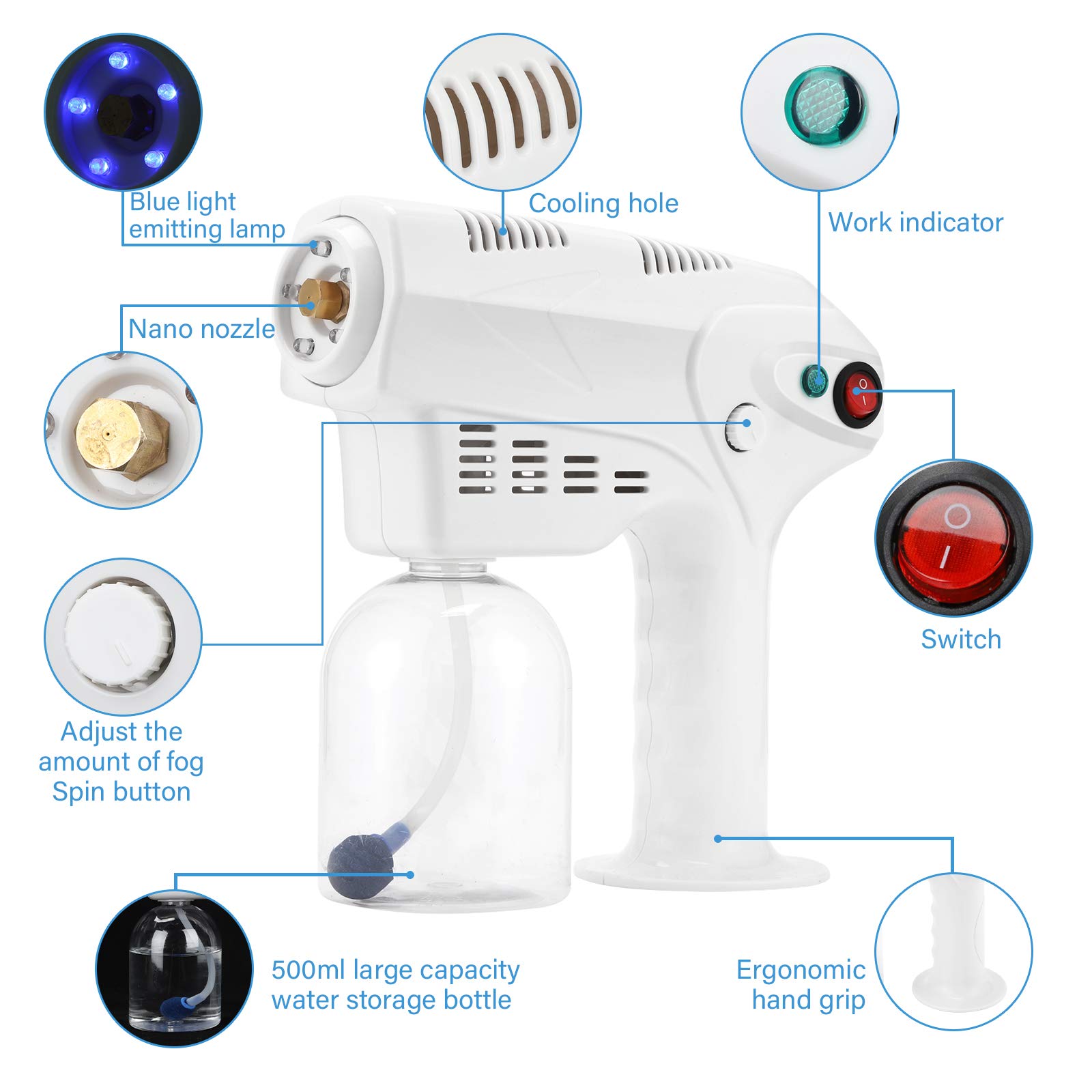 Blue light emitting lamp

Cooling hole

Work indicator

Nano nozzle

Switch

Adjust the amount of fog Spin button

500ml large capacity water storage bottle

Ergonomic hand grip