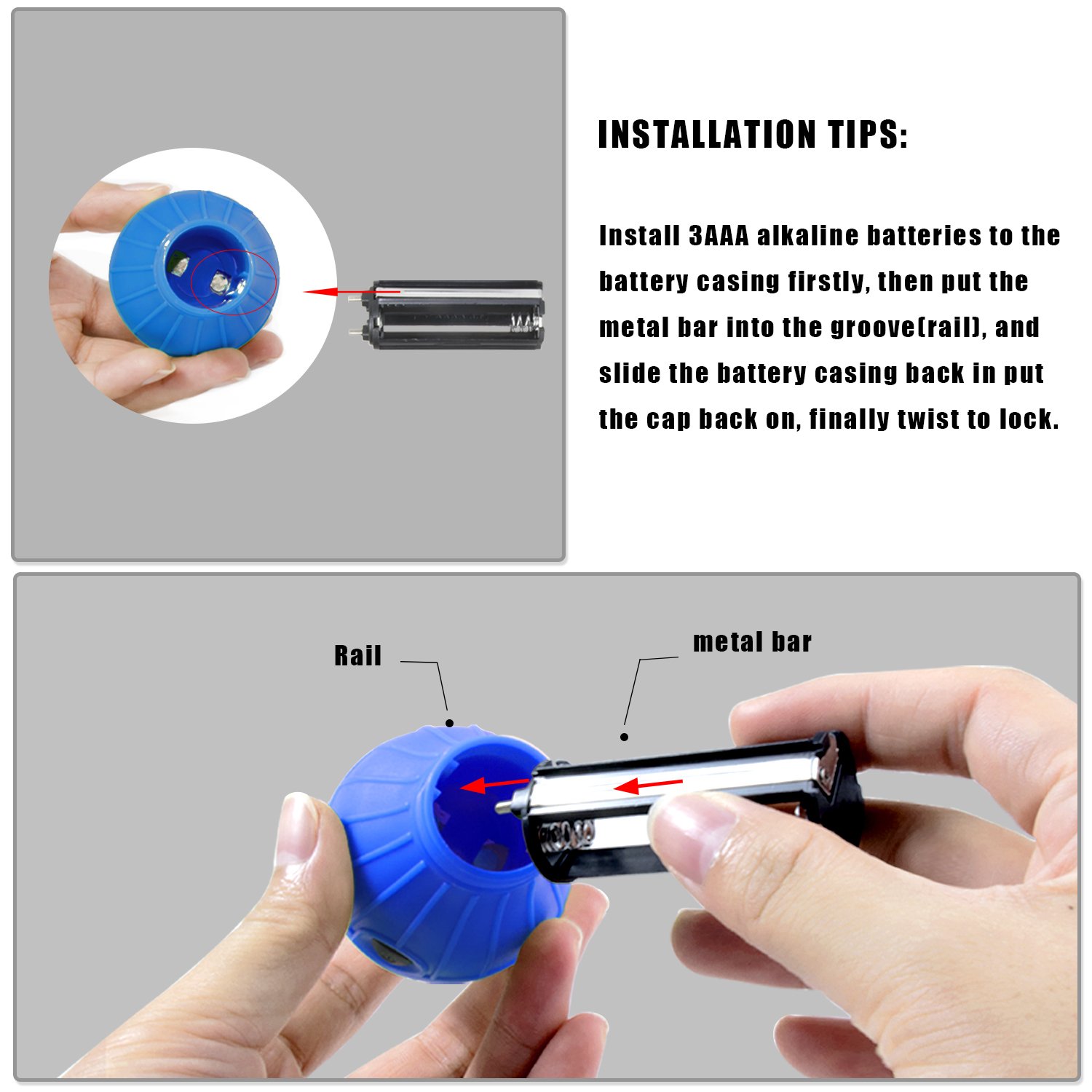 INSTALLATION TIPS:

Install 3AAA alkaline batteries to the battery casing firstly, then put the metal bar into the groove(rail), and slide the battery casing back in put the cap back on, finally twist to lock.

Rail

metal bar