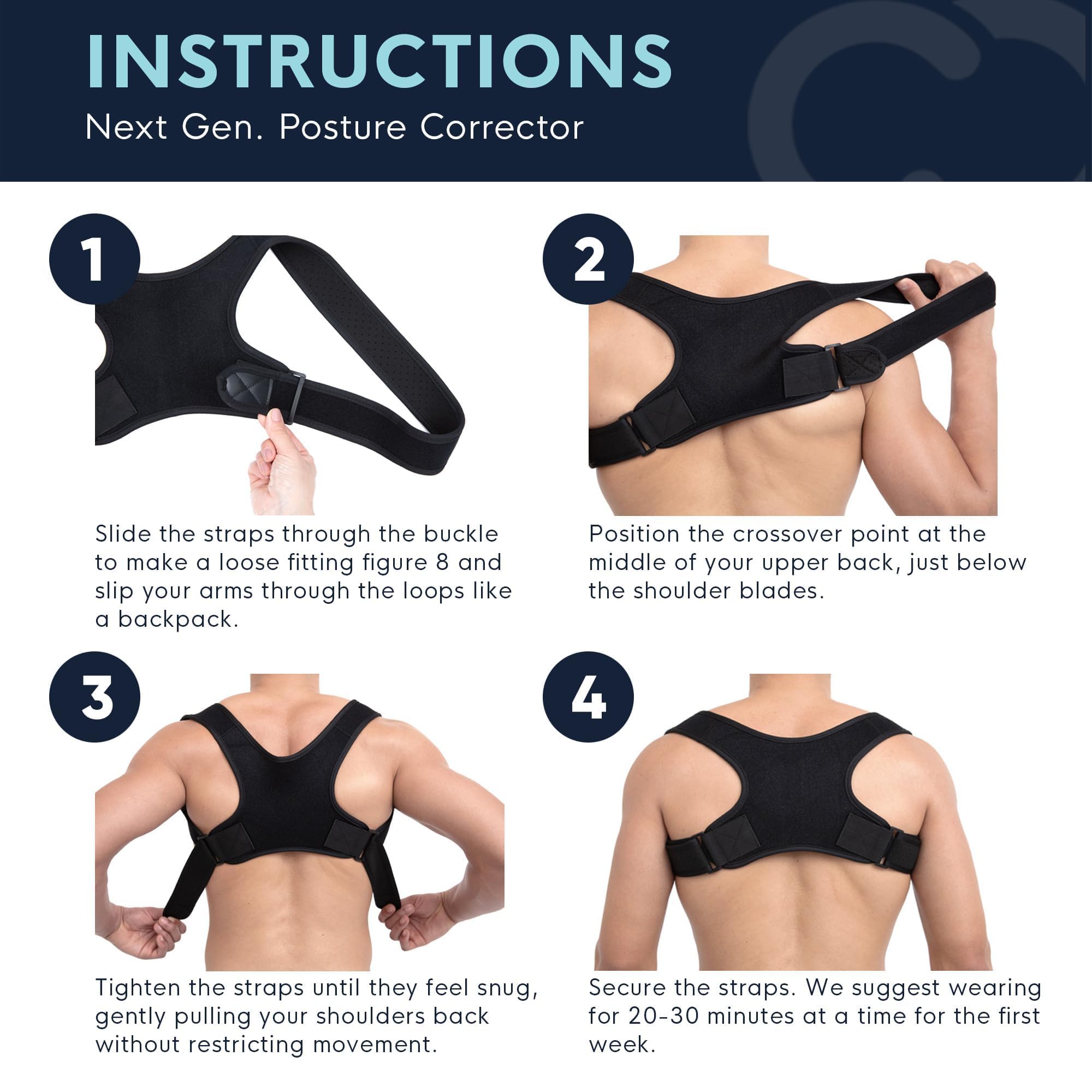 INSTRUCTIONS
Next Gen. Posture Corrector

1

Slide the straps through the buckle to make a loose fitting figure 8 and slip your arms through the loops like a backpack.

2

Position the crossover point at the middle of your upper back, just below the shoulder blades.

3

Tighten the straps until they feel snug, gently pulling your shoulders back without restricting movement.

4

Secure the straps. We suggest wearing for 20-30 minutes at a time for the first week.