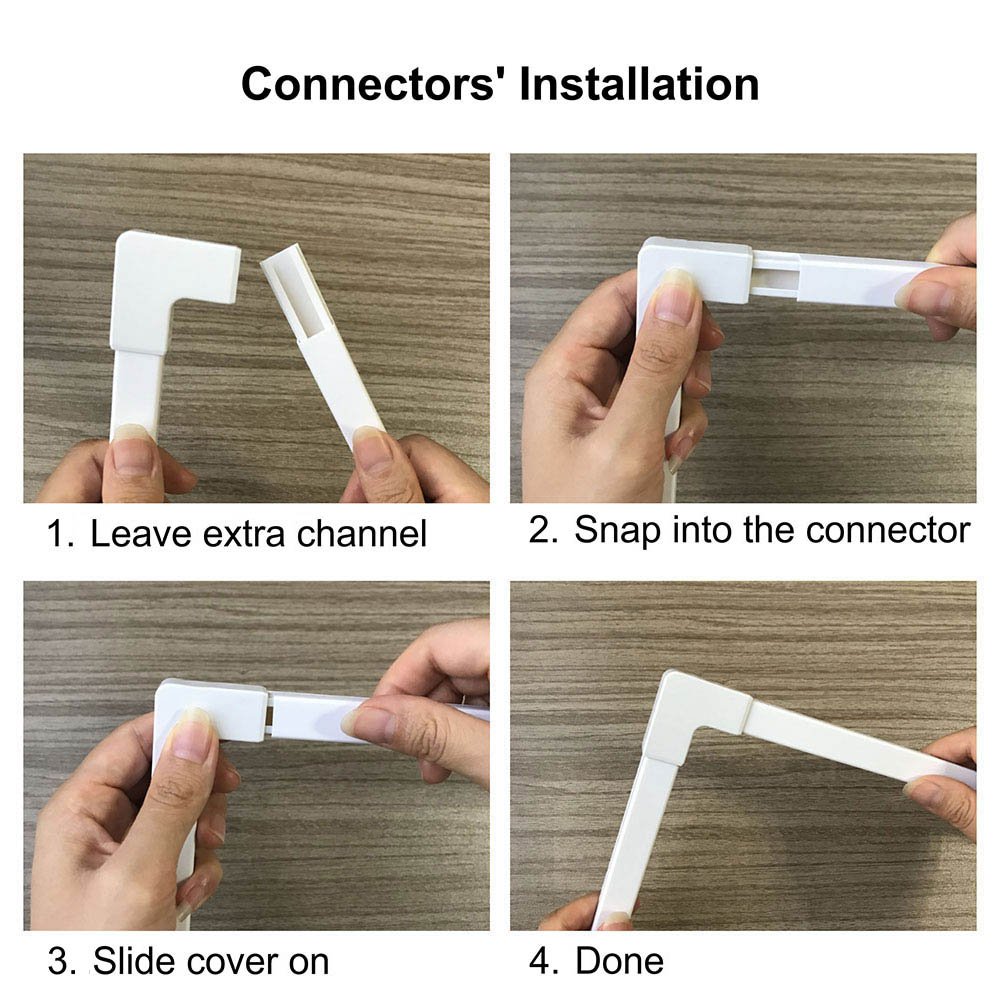 Connectors' Installation

1. Leave extra channel

2. Snap into the connector

3. Slide cover on

4. Done