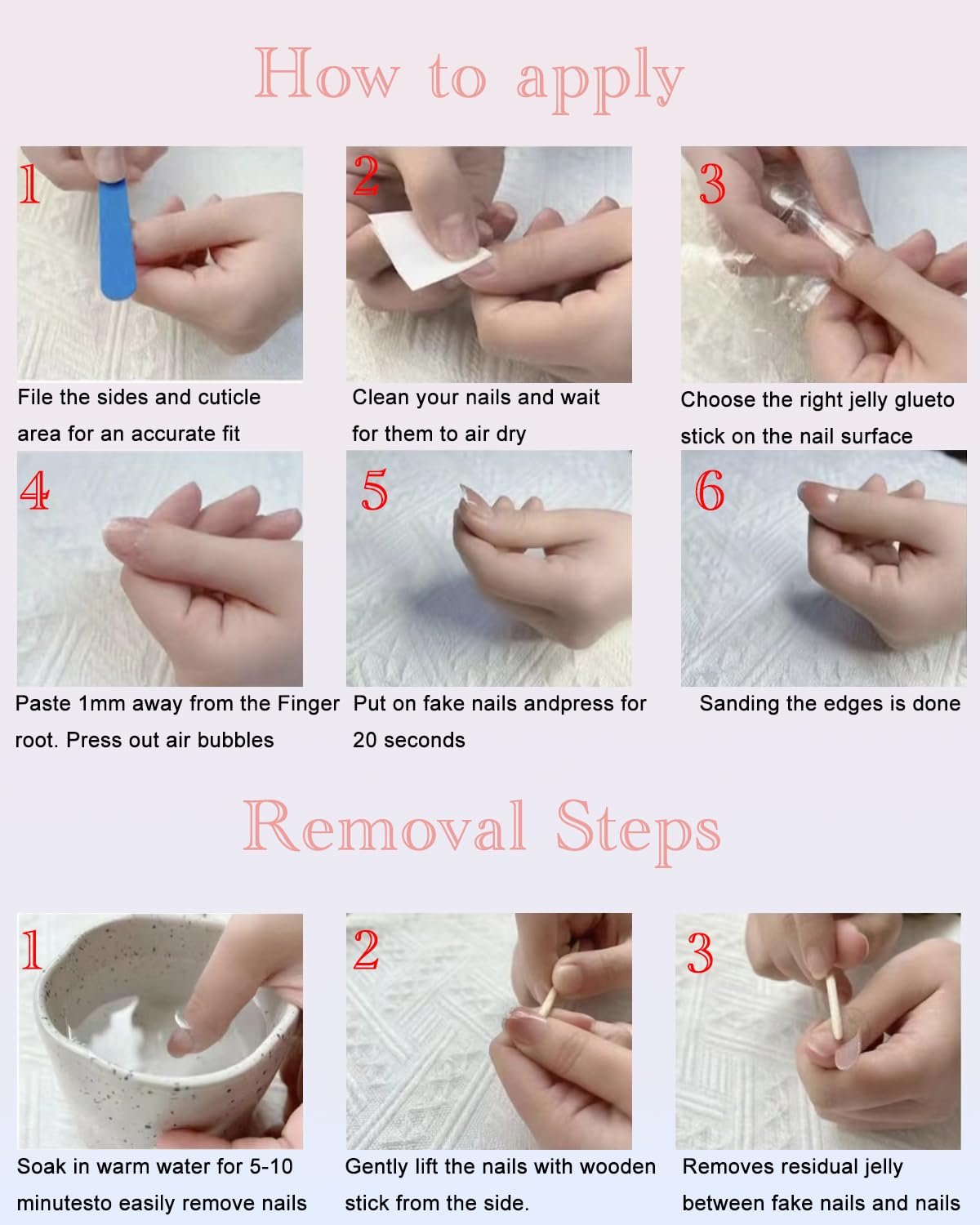 How to apply

1

File the sides and cuticle area for an accurate fit

2

Clean your nails and wait for them to air dry

3

Choose the right jelly glueto stick on the nail surface

4

Paste 1mm away from the Finger root. Press out air bubbles

5

Put on fake nails andpress for 20 seconds

6

Sanding the edges is done

Removal Steps

1

Soak in warm water for 5-10 minutesto easily remove nails

2

Gently lift the nails with wooden stick from the side.

3

Removes residual jelly between fake nails and nails