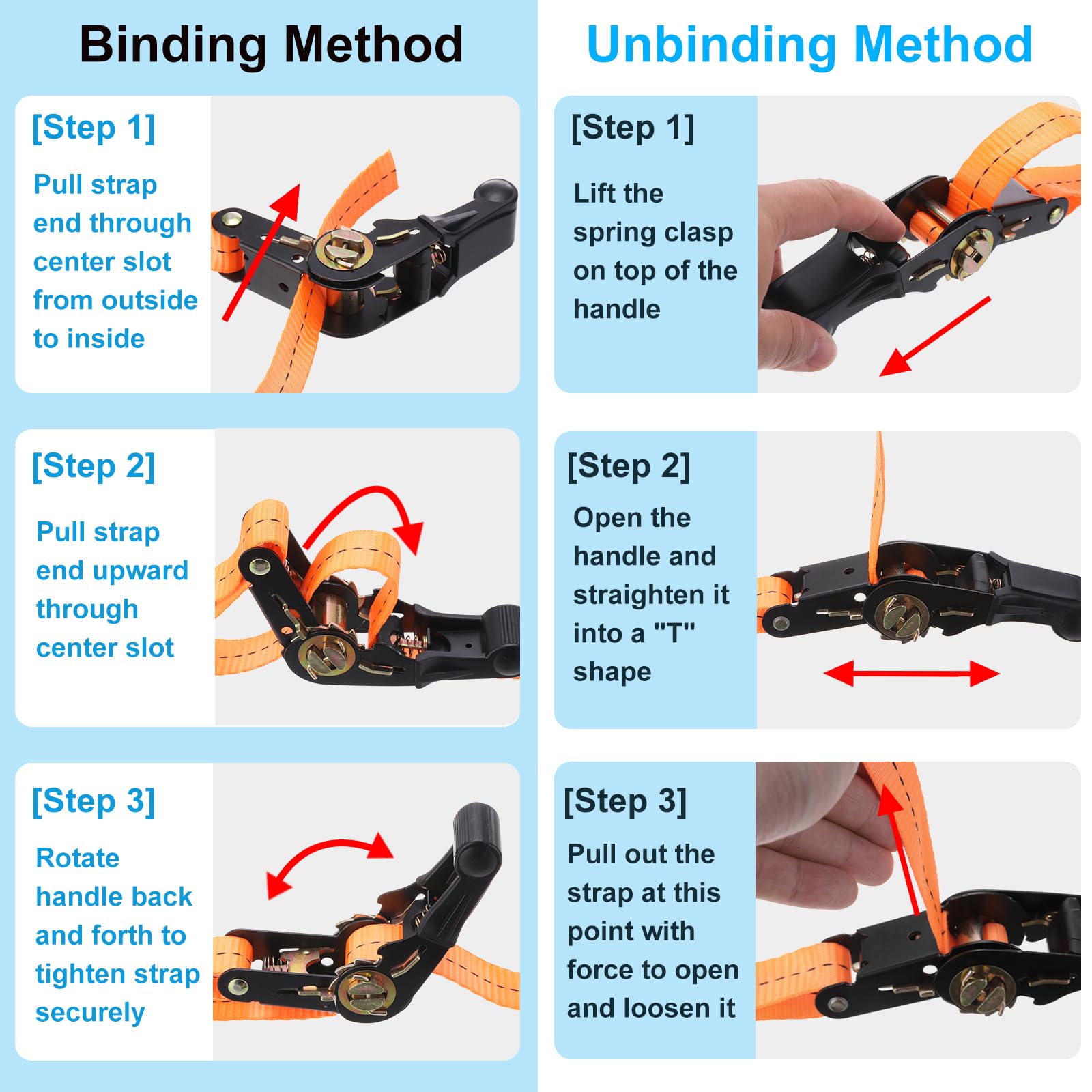 Binding Method

[Step 1]

Pull strap end through center slot from outside to inside

[Step 2]

Pull strap end upward through center slot

[Step 3]

Rotate handle back and forth to tighten strap securely

Unbinding Method

[Step 1]

Lift the spring clasp on top of the handle

[Step 2]

Open the handle and straighten it into a "T" shape

[Step 3]

Pull out the strap at this point with force to open and loosen it