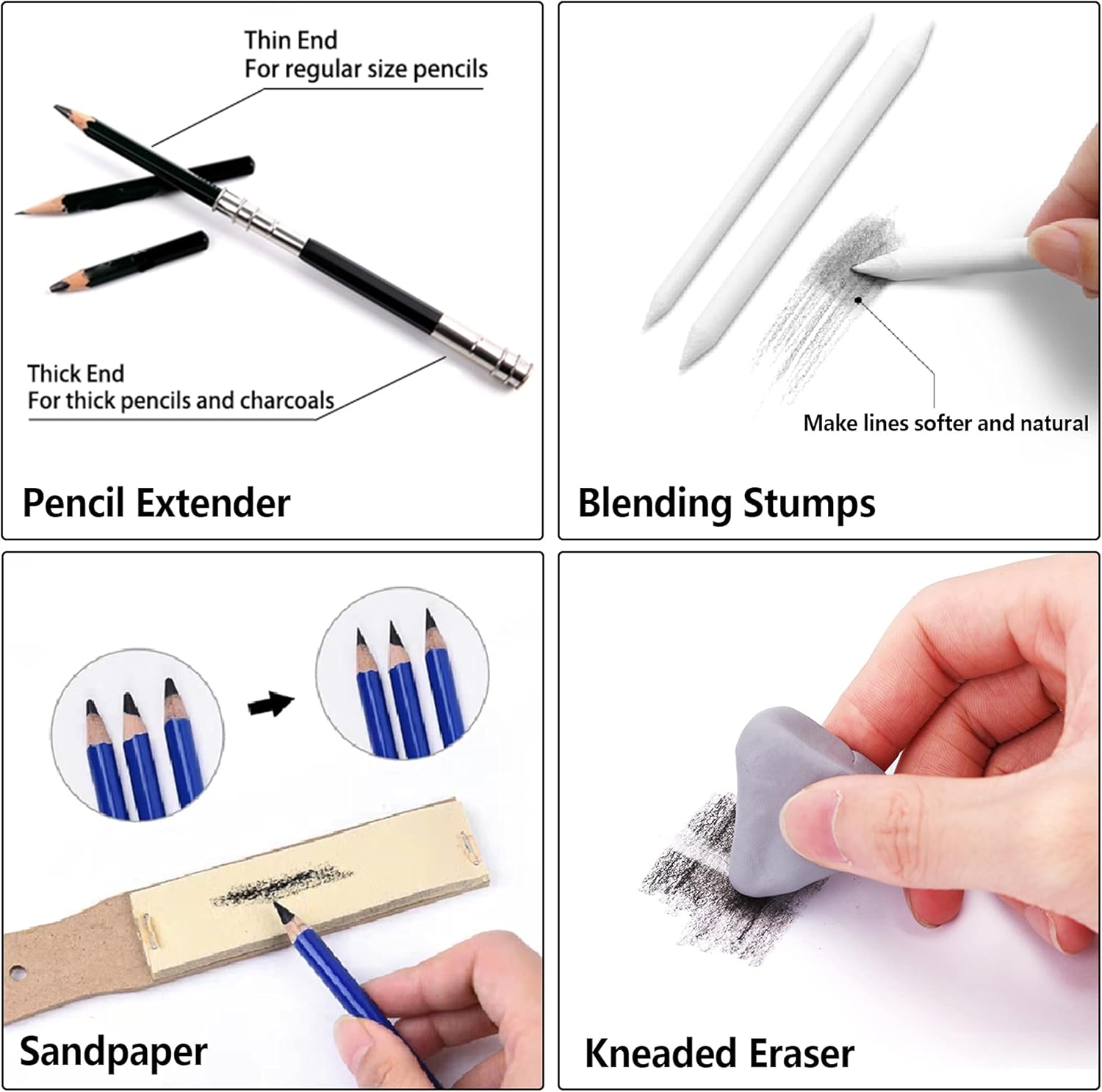 Thin End
For regular size pencils

Thick End
For thick pencils and charcoals

Pencil Extender

Make lines softer and natural

Blending Stumps

Sandpaper

Kneaded Eraser