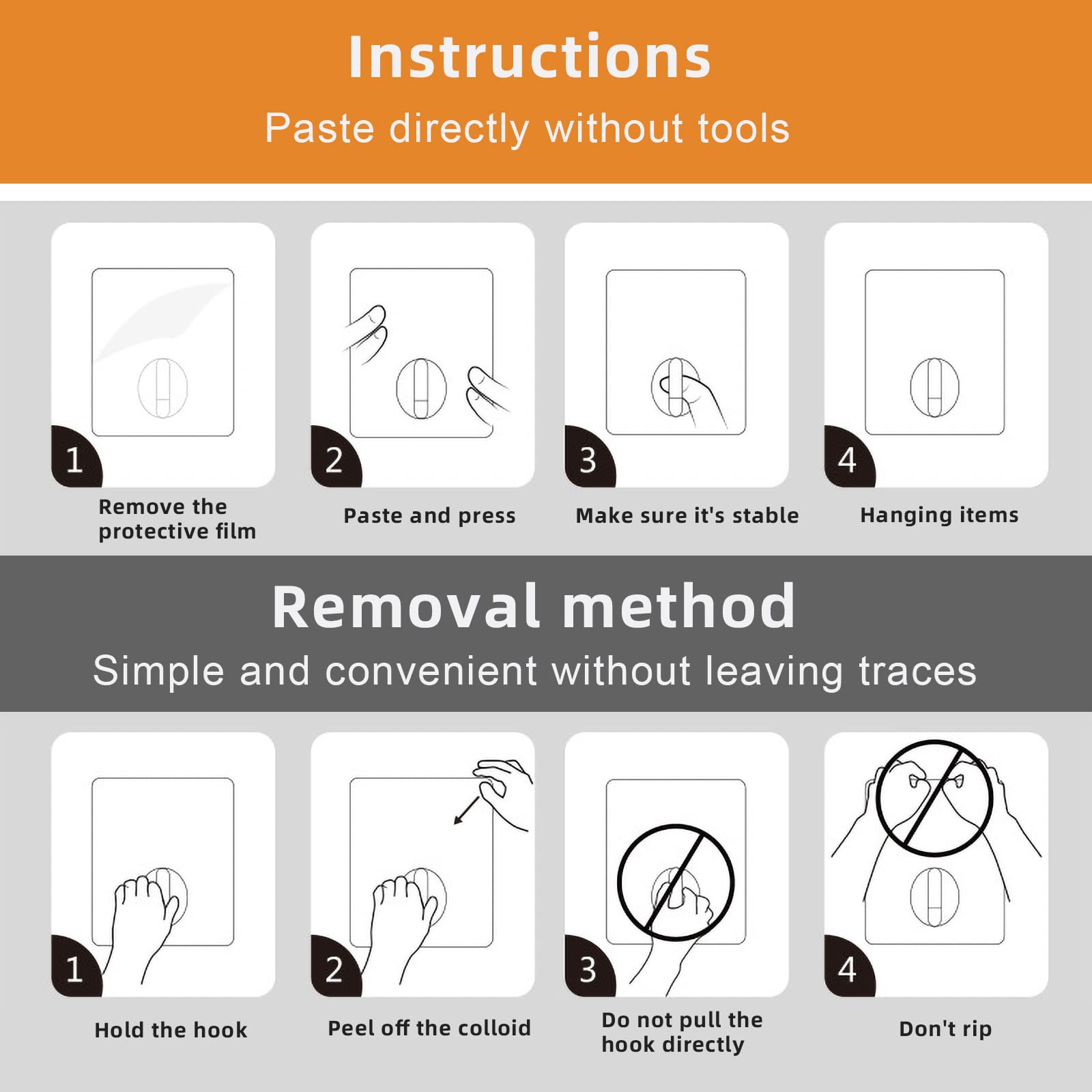 Instructions

Paste directly without tools

1

Remove the protective film

2

Paste and press

3

Make sure it's stable

4

Hanging items

Removal method

Simple and convenient without leaving traces

1

Hold the hook

2

Peel off the colloid

3

Do not pull the hook directly

4

Don't rip