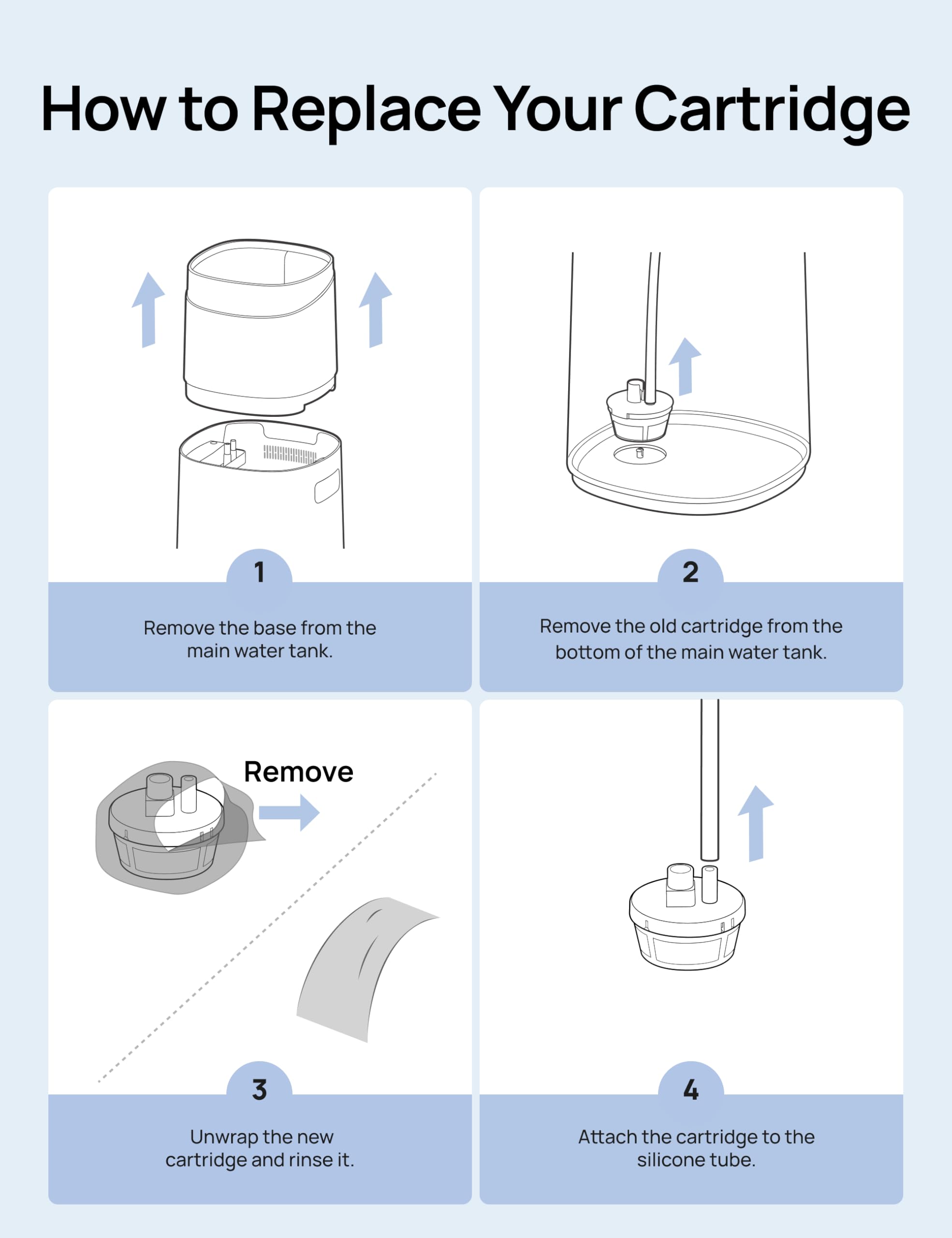 How to Replace Your Cartridge

1

Remove the base from the main water tank.

2

Remove the old cartridge from the bottom of the main water tank.

Remove

3

Unwrap the new cartridge and rinse it.

4

Attach the cartridge to the silicone tube.