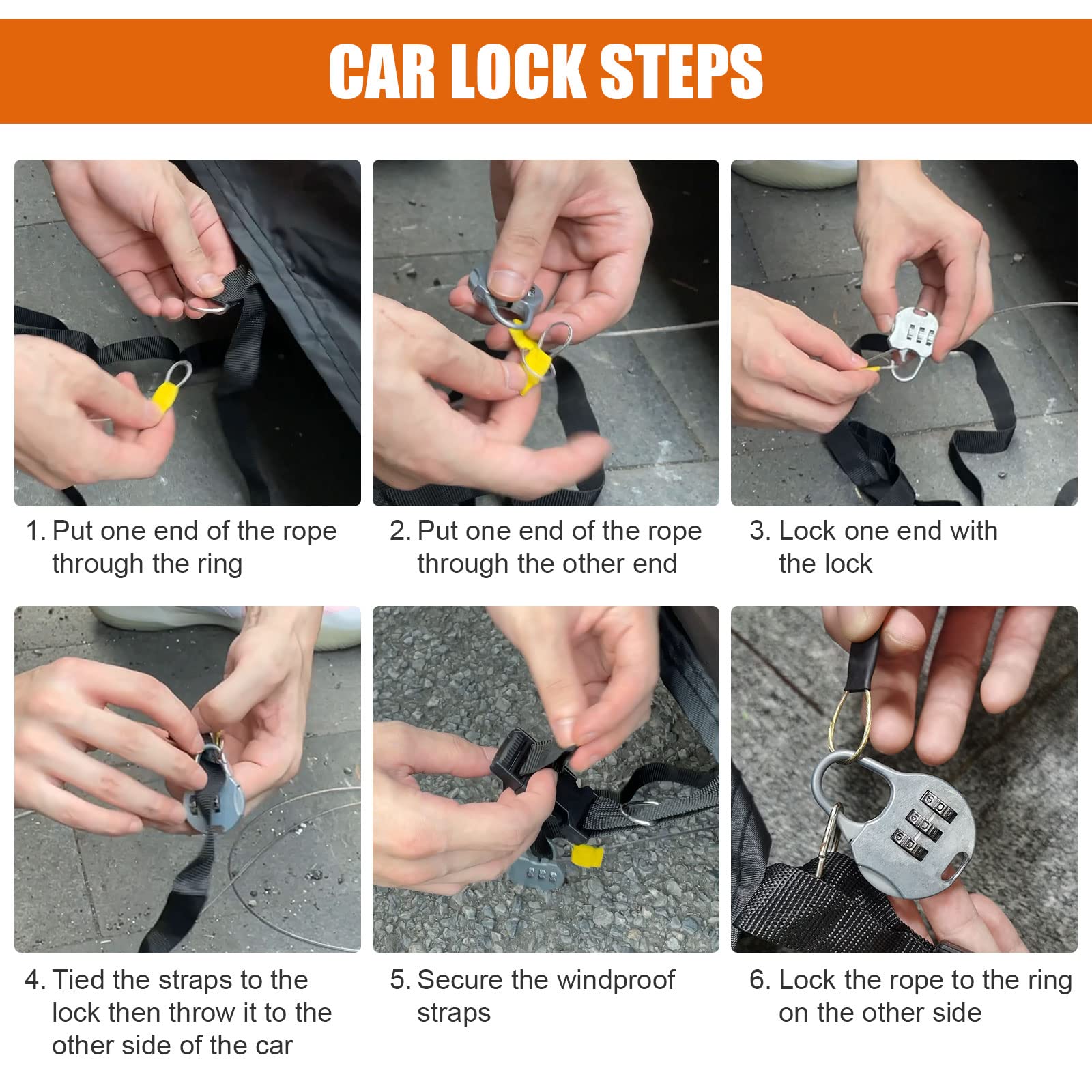 CAR LOCK STEPS

1. Put one end of the rope through the ring

2. Put one end of the rope through the other end

3. Lock one end with the lock

4. Tied the straps to the lock then throw it to the other side of the car

5. Secure the windproof straps

6. Lock the rope to the ring on the other side