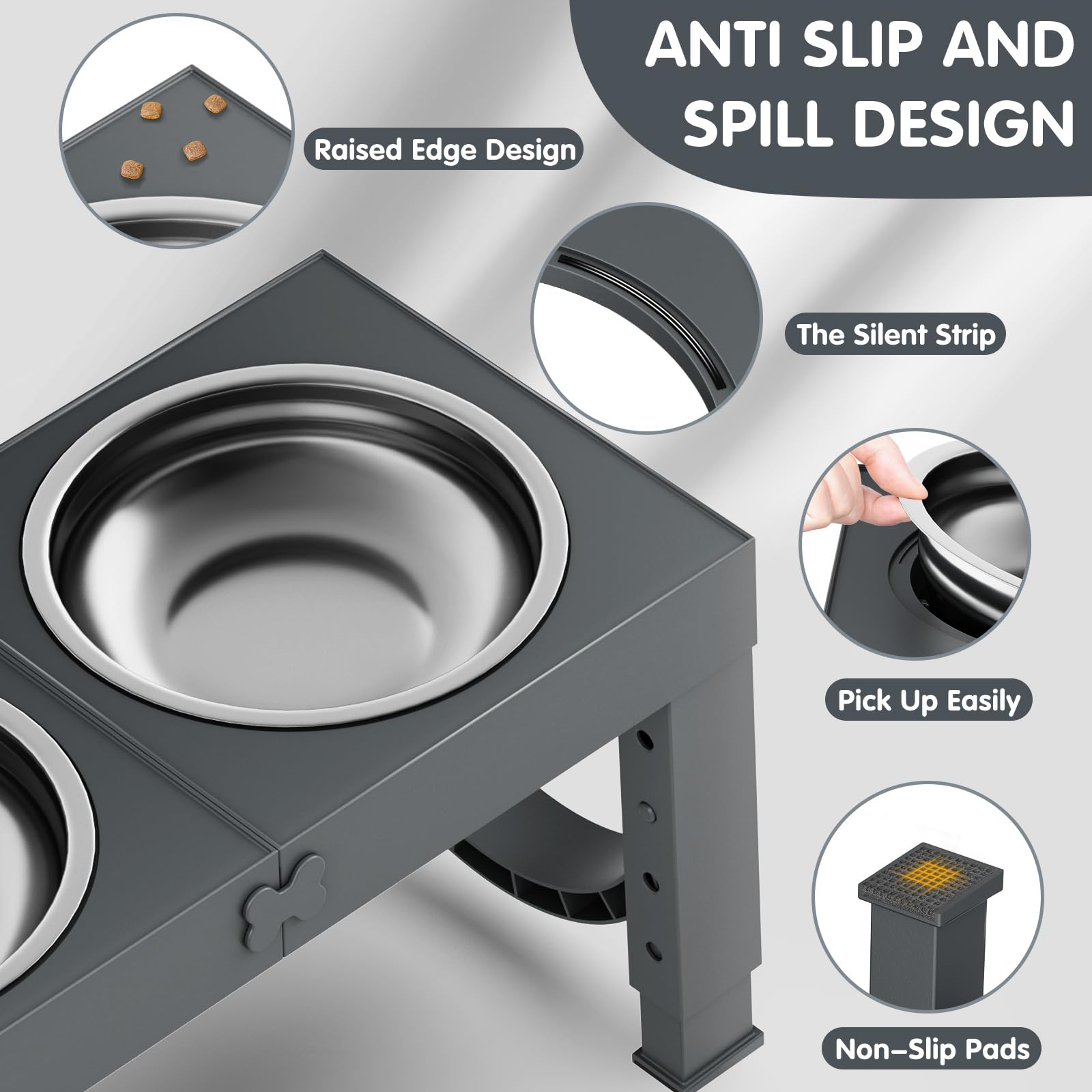 ANTI SLIP AND SPILL DESIGN

Raised Edge Design

The Silent Strip

Pick Up Easily

Non–Slip Pads