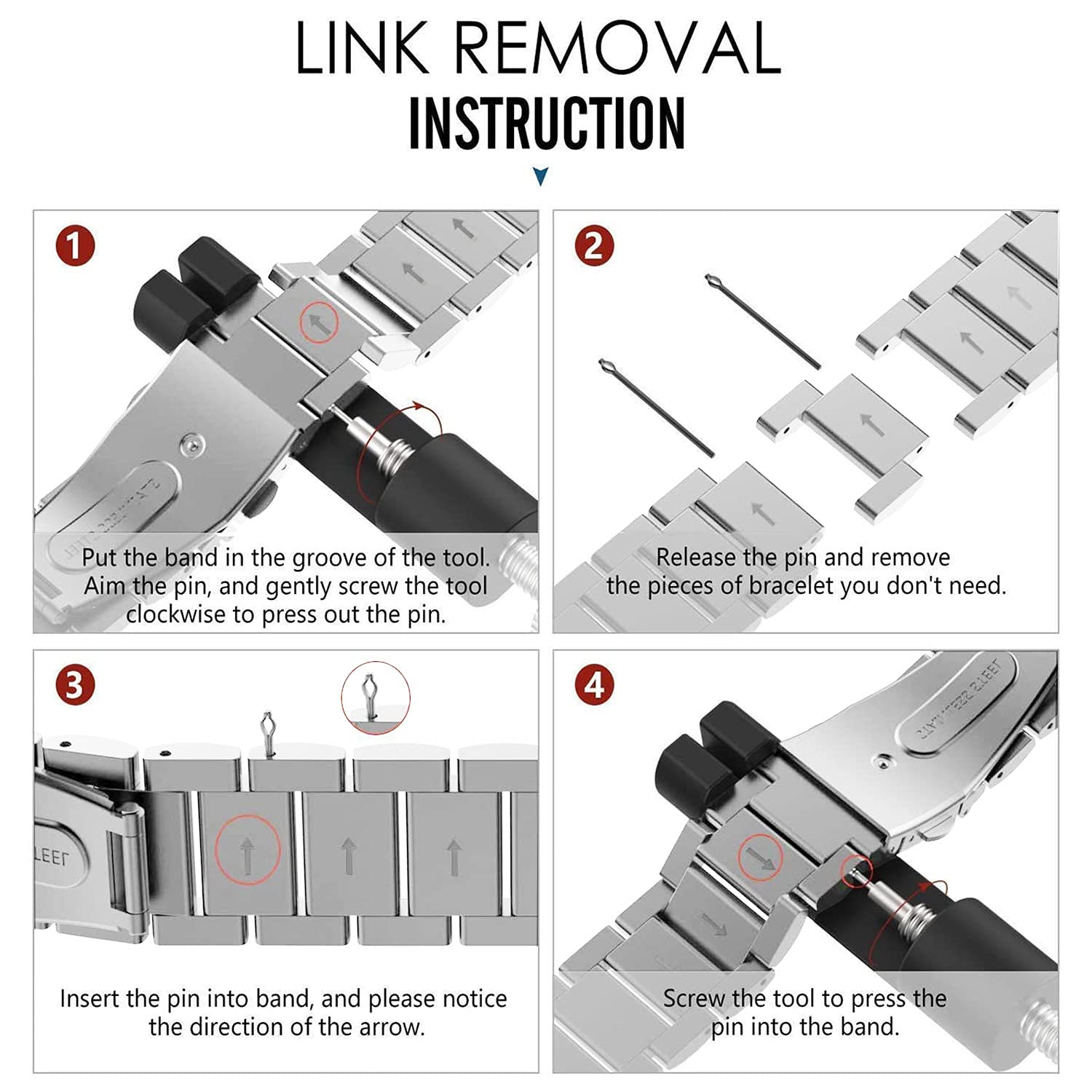 LINK REMOVAL
INSTRUCTION

1
Put the band in the groove of the tool. Aim the pin, and gently screw the tool clockwise to press out the pin.

2
Release the pin and remove the pieces of bracelet you don't need.

3
Insert the pin into band, and please notice the direction of the arrow.

4
Screw the tool to press the pin into the band.