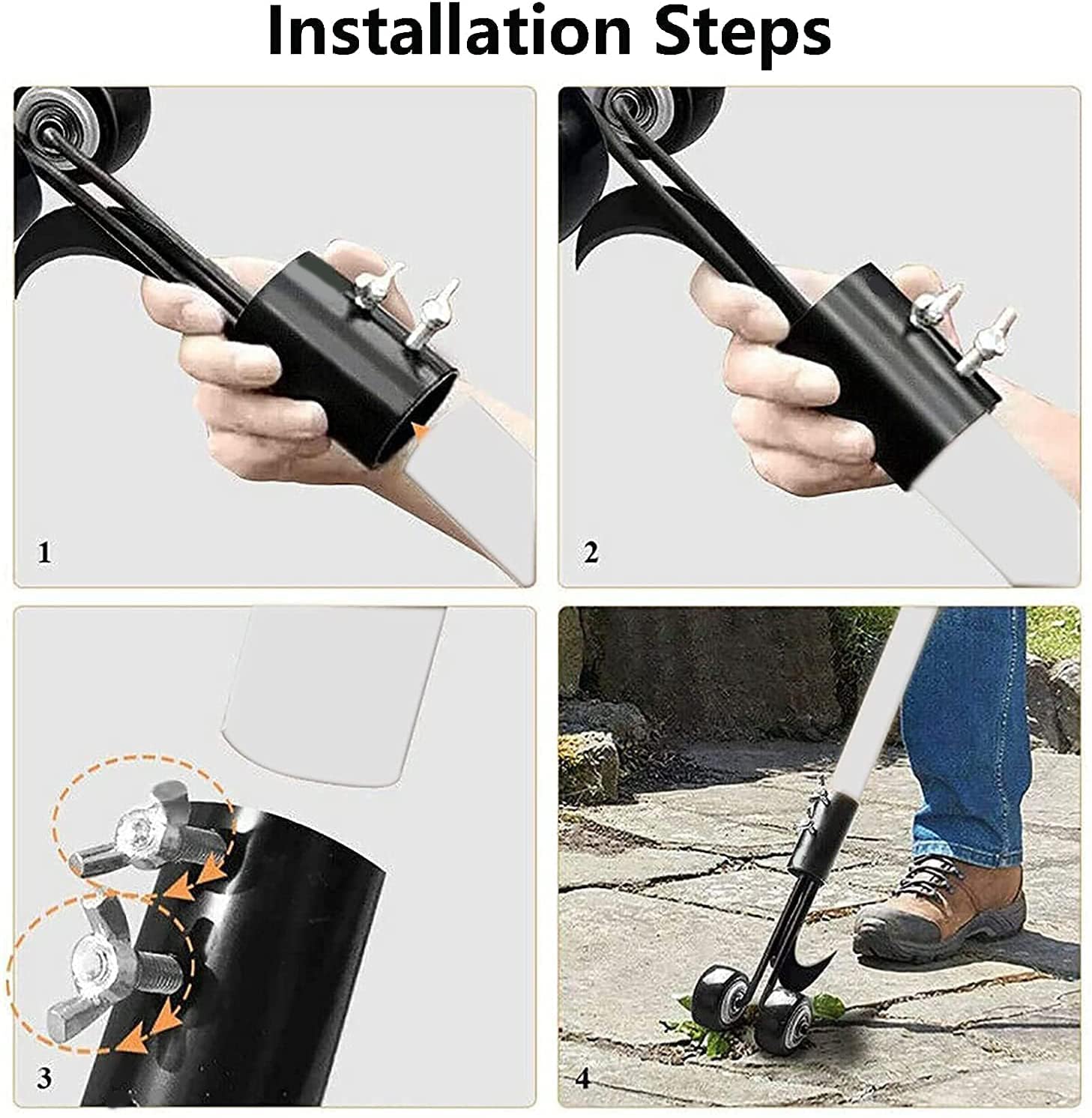 Installation Steps

1

2

3

4