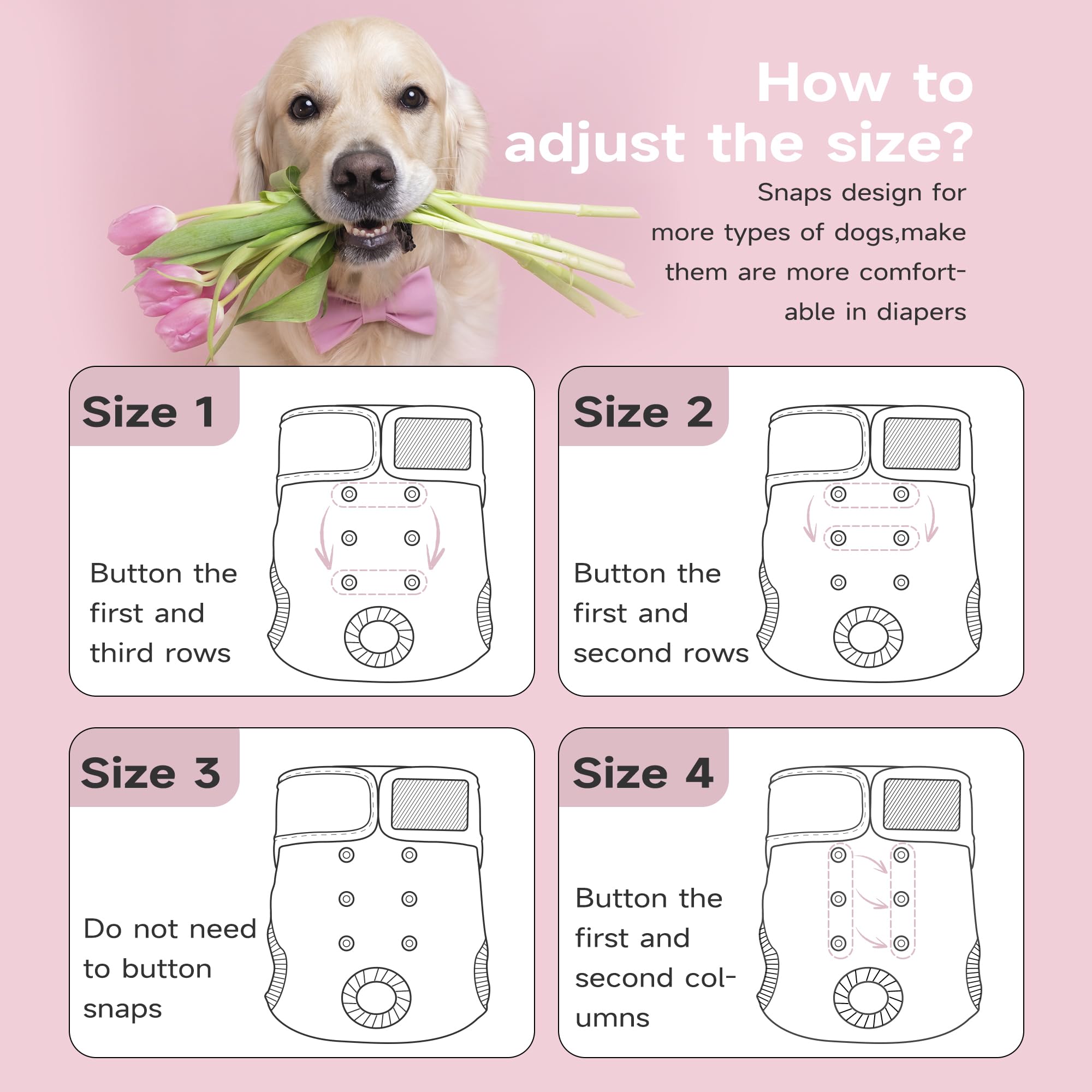 How to adjust the size?

Snaps design for more types of dogs,make them are more comfortable in diapers

Size 1

Button the first and third rows

Size 2

Button the first and second rows

Size 3

Do not need to button snaps

Size 4

Button the first and second columns