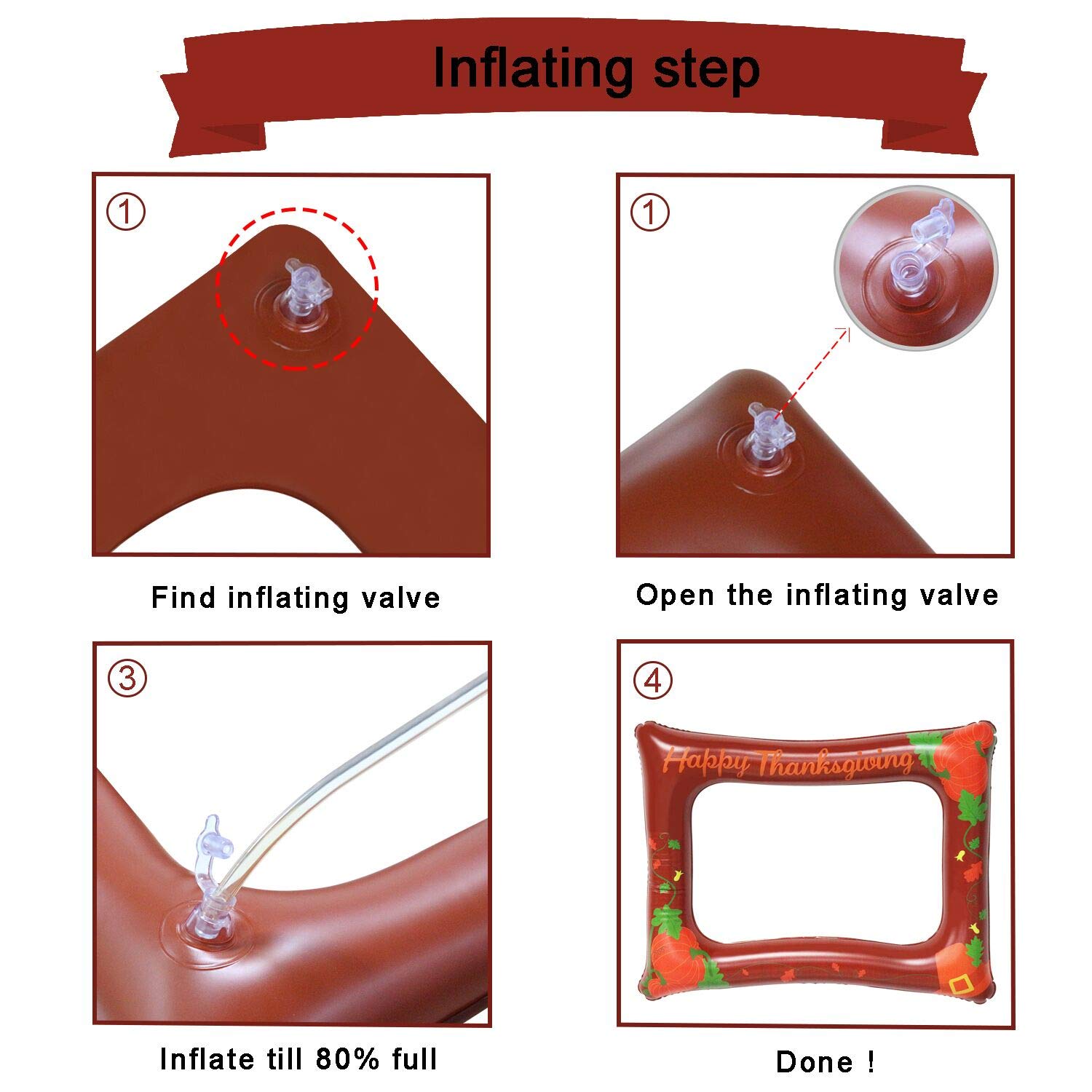 Inflating step

①

Find inflating valve

①

Open the inflating valve

③

Inflate till 80% full

④

Happy Thanksgiving

Done !