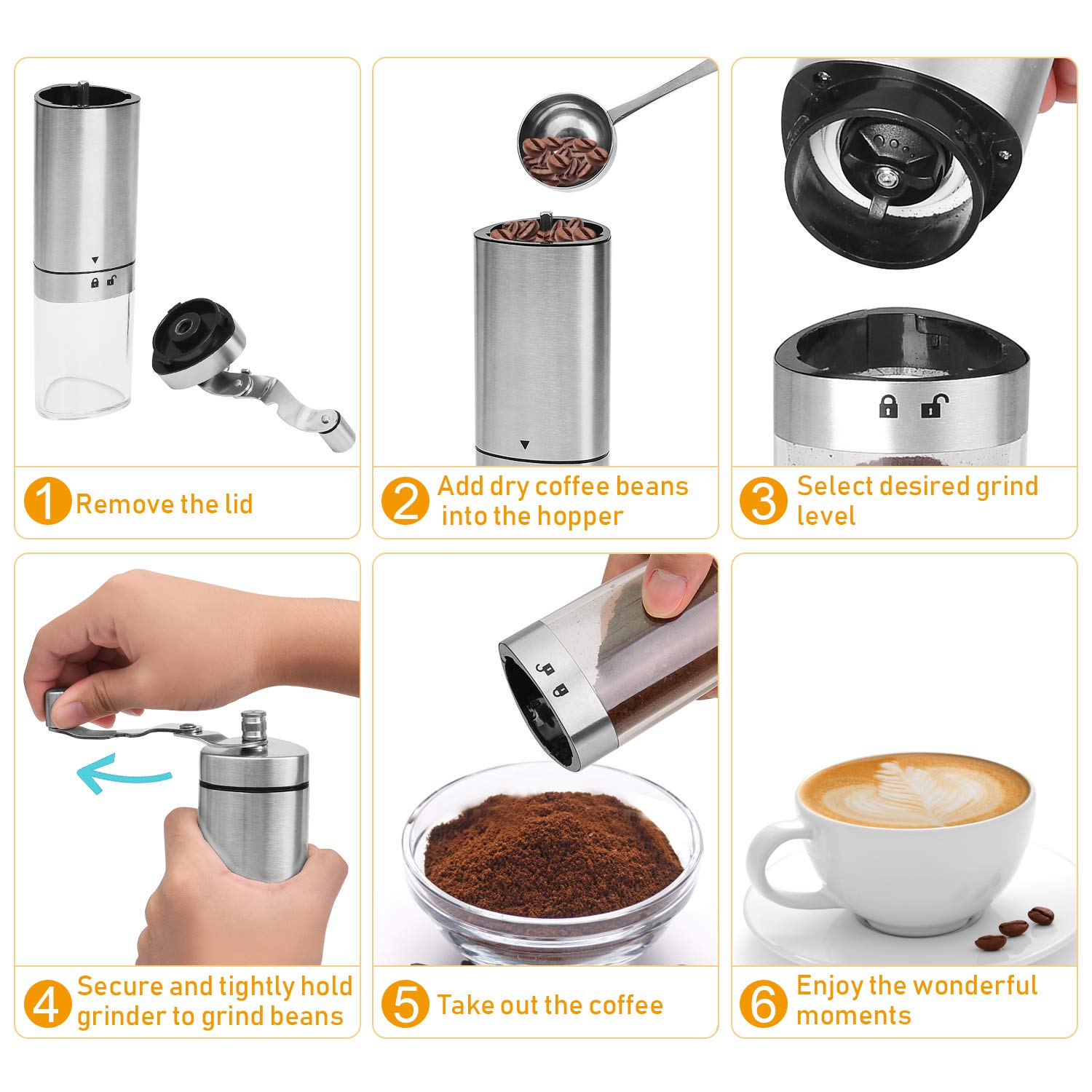 1 Remove the lid

2 Add dry coffee beans into the hopper

3 Select desired grind level

4 Secure and tightly hold grinder to grind beans

5 Take out the coffee

6 Enjoy the wonderful moments