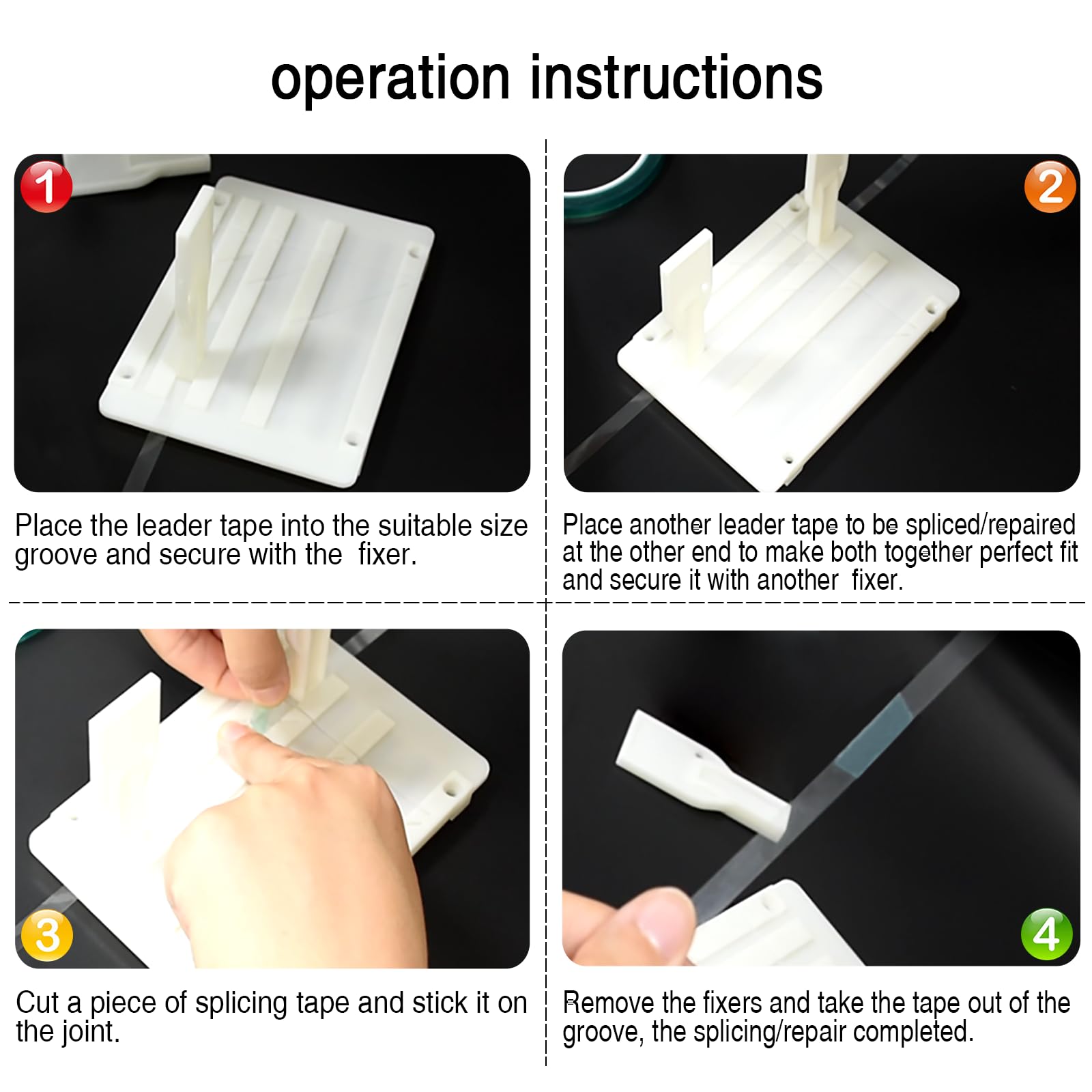 operation instructions

1

Place the leader tape into the suitable size groove and secure with the fixer.

2

Place another leader tape to be spliced/repaired at the other end to make both together perfect fit and secure it with another fixer.

3

Cut a piece of splicing tape and stick it on the joint.

4

Remove the fixers and take the tape out of the groove, the splicing/repair completed.