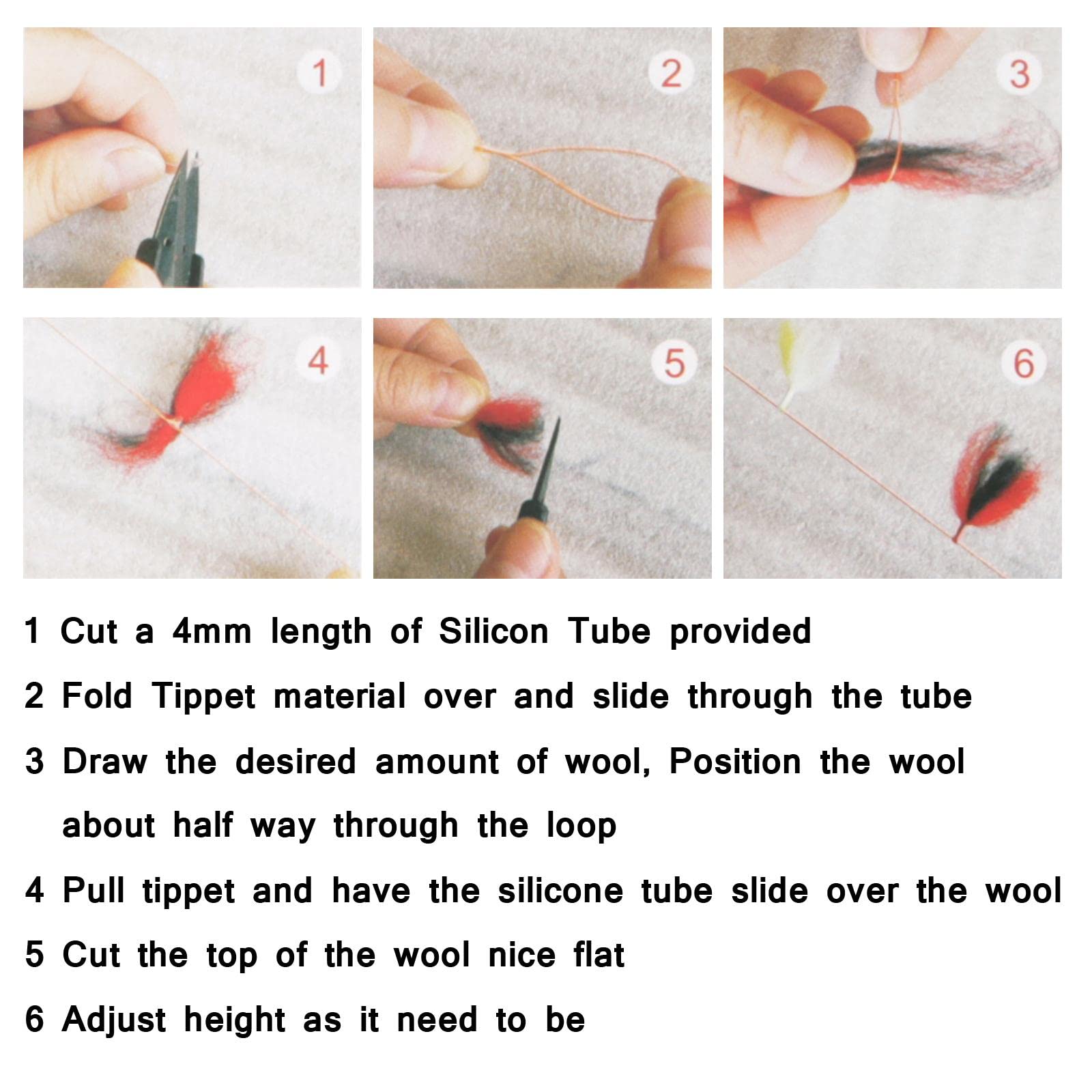 1

2

3

4

5

6

1 Cut a 4mm length of Silicon Tube provided

2 Fold Tippet material over and slide through the tube

3 Draw the desired amount of wool, Position the wool about half way through the loop

4 Pull tippet and have the silicone tube slide over the wool

5 Cut the top of the wool nice flat

6 Adjust height as it need to be