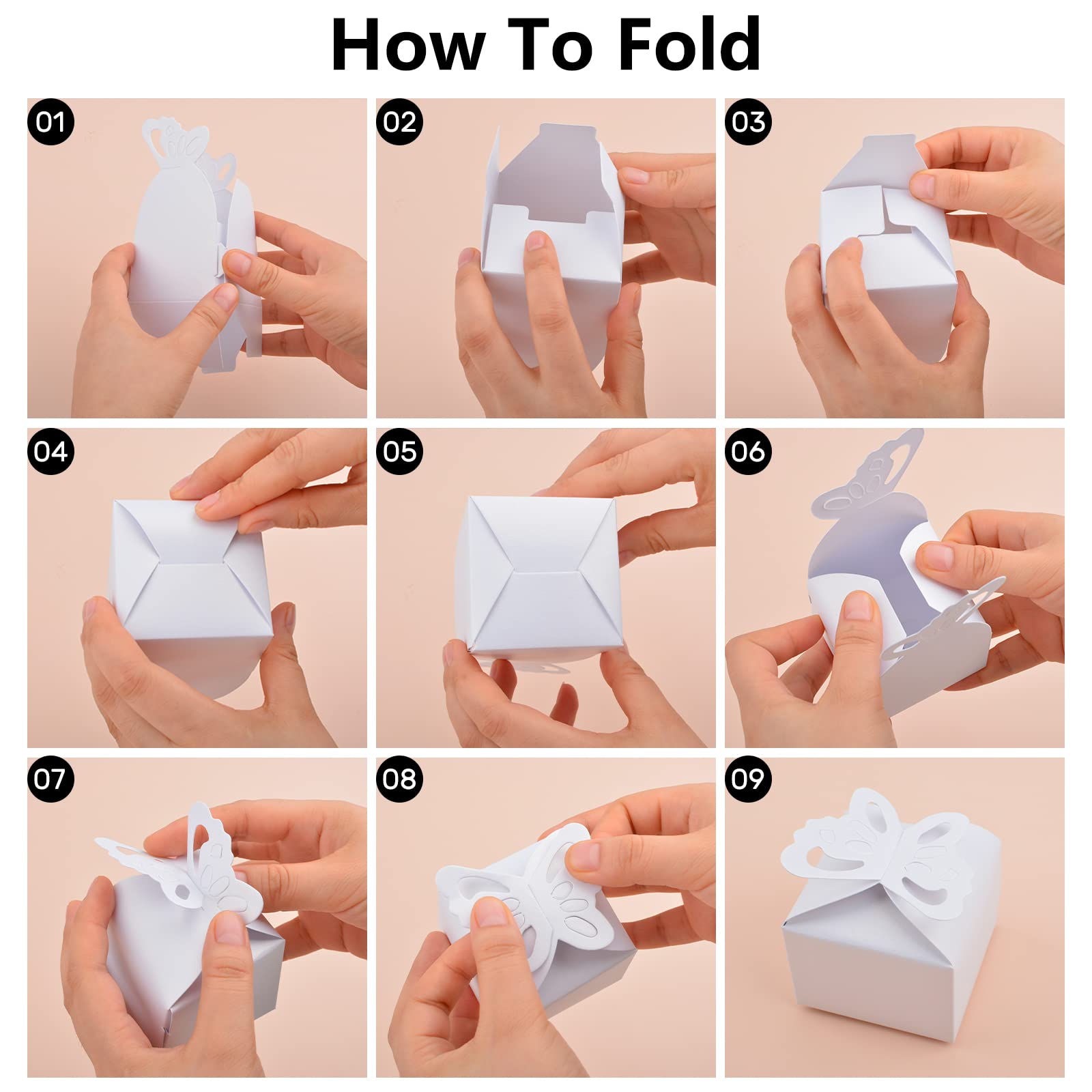 How To Fold

01

02

03

04

05

06

07

08

09