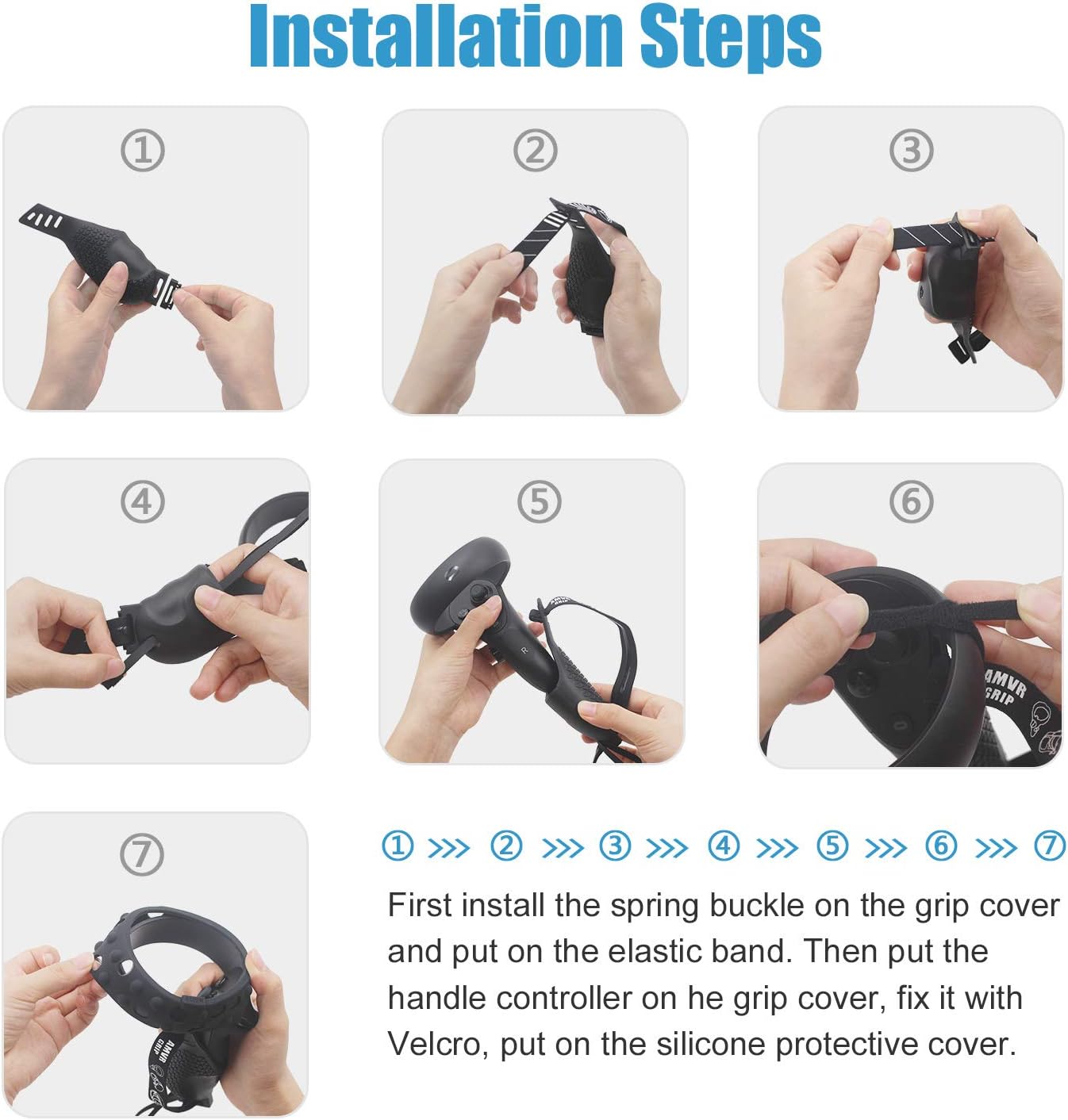 Installation Steps

①

②

③

④

⑤

R

⑥

AMVR GRIP

⑦

AMVR GRIP

① >>> ② >>> ③ >>> ④ >>> ⑤ >>> ⑥ >>> ⑦

First install the spring buckle on the grip cover and put on the elastic band. Then put the handle controller on he grip cover, fix it with Velcro, put on the silicone protective cover.