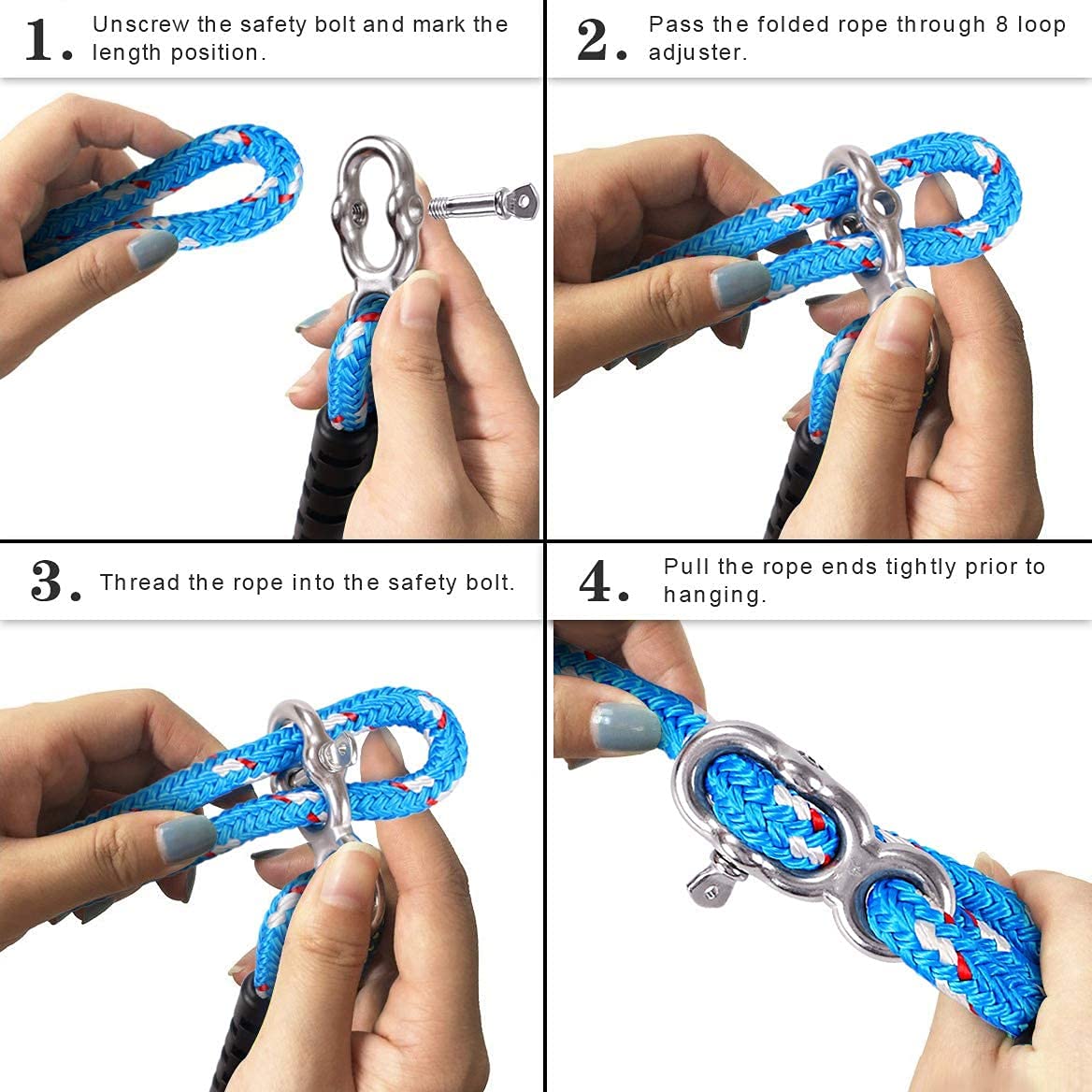 1. Unscrew the safety bolt and mark the length position.

2. Pass the folded rope through 8 loop adjuster.

3. Thread the rope into the safety bolt.

4. Pull the rope ends tightly prior to hanging.