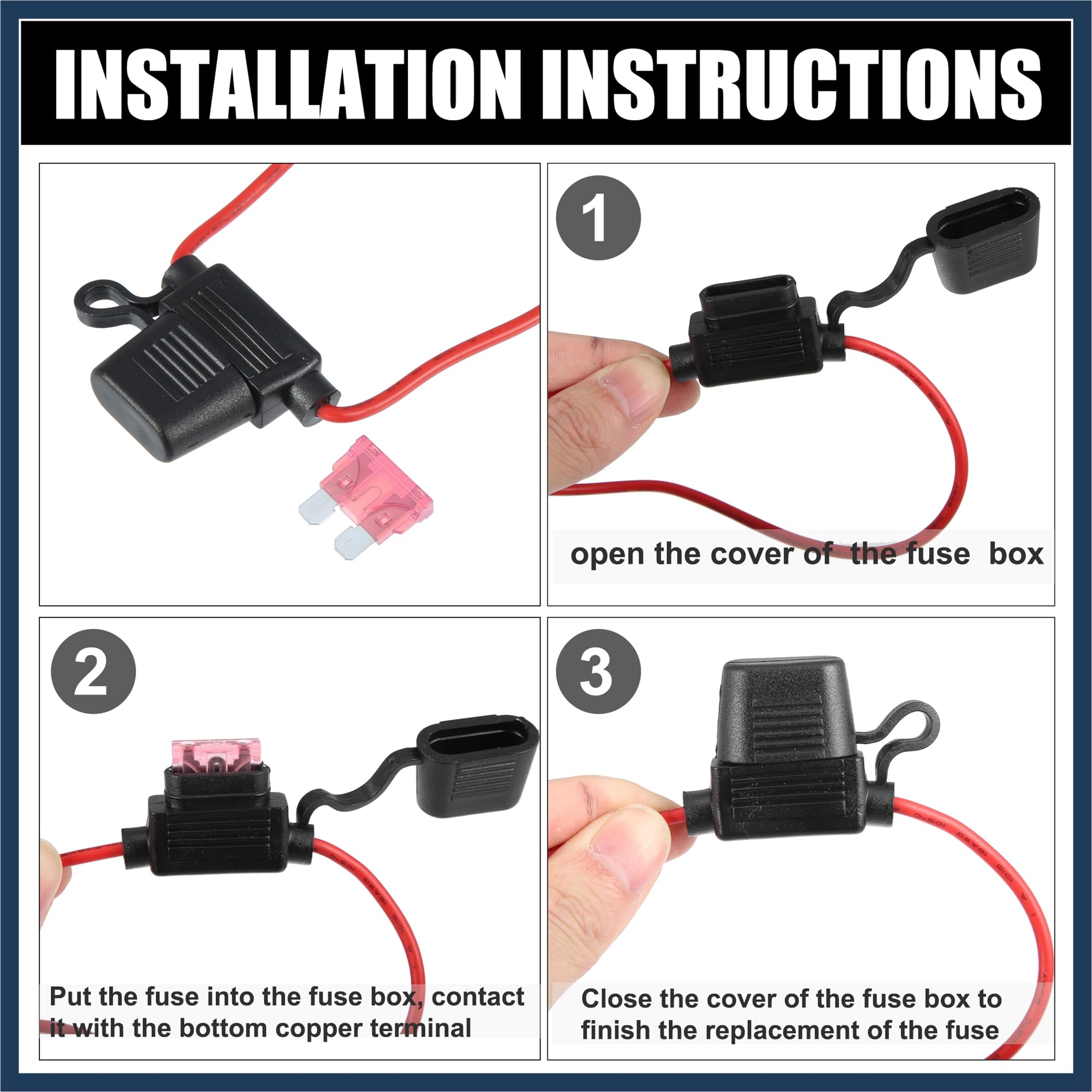 INSTALLATION INSTRUCTIONS

1

open the cover of the fuse box

2

Put the fuse into the fuse box, contact it with the bottom copper terminal

3

Close the cover of the fuse box to finish the replacement of the fuse