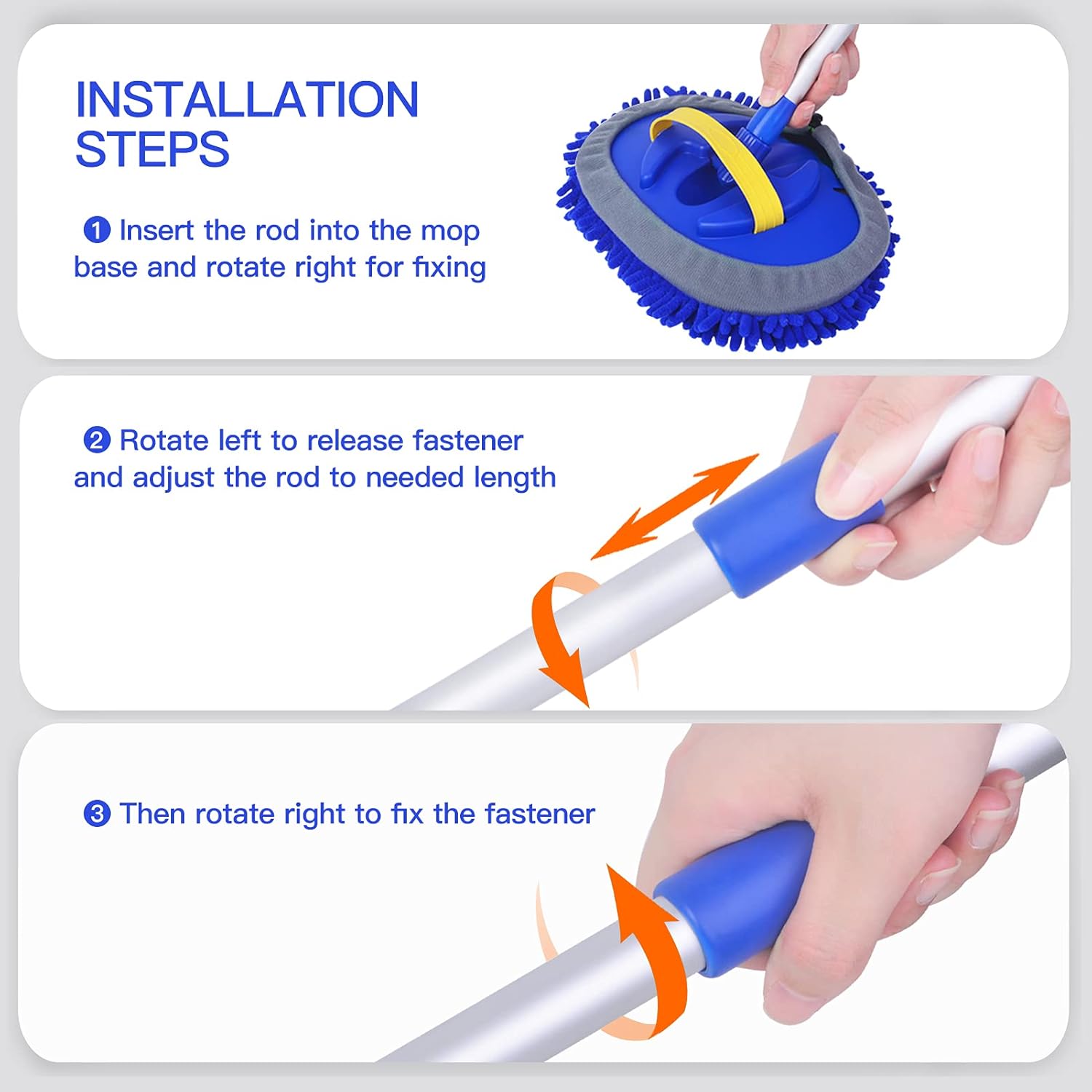 INSTALLATION STEPS

❶ Insert the rod into the mop base and rotate right for fixing

❷ Rotate left to release fastener and adjust the rod to needed length

❸ Then rotate right to fix the fastener