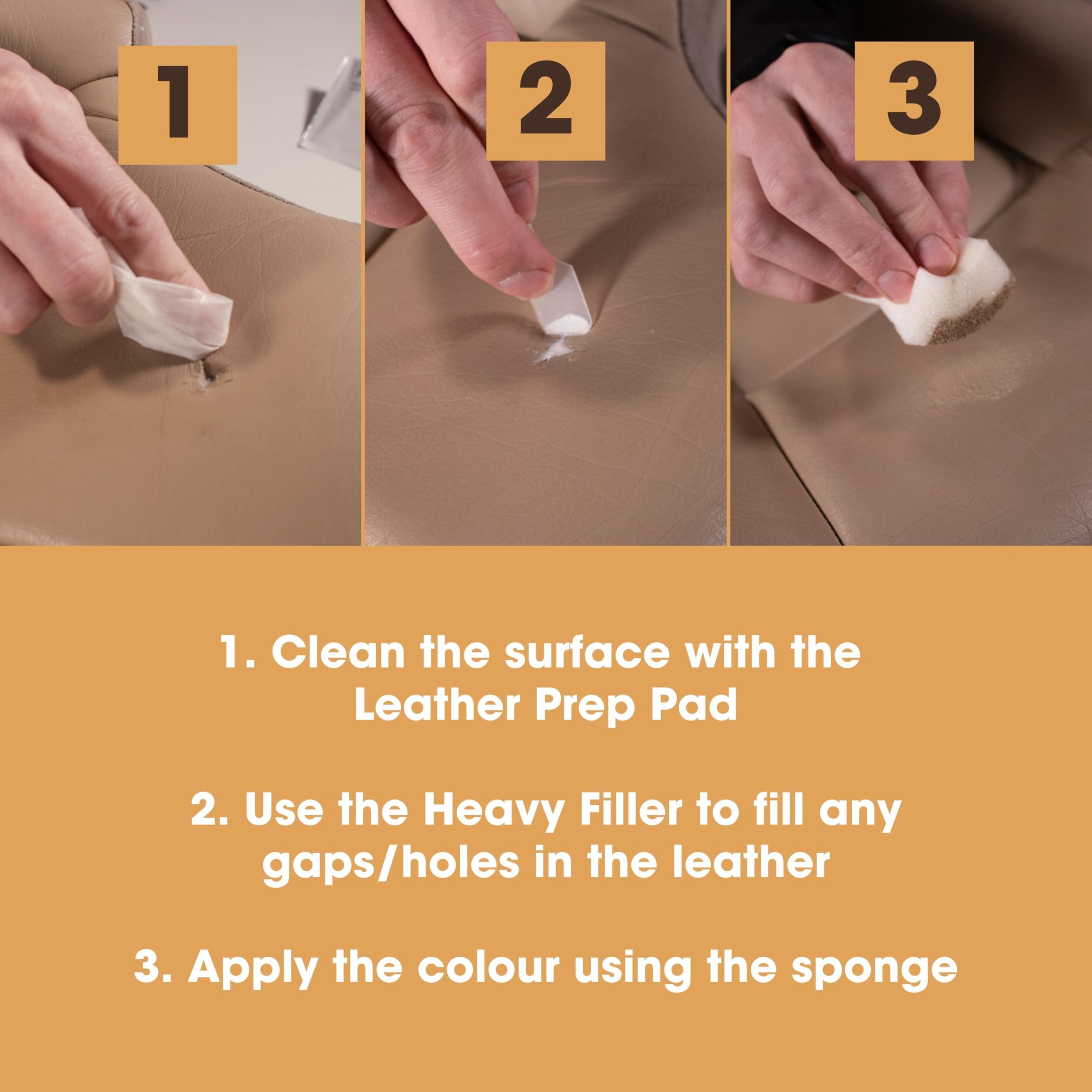 1

2

3

1. Clean the surface with the Leather Prep Pad

2. Use the Heavy Filler to fill any gaps/holes in the leather

3. Apply the colour using the sponge