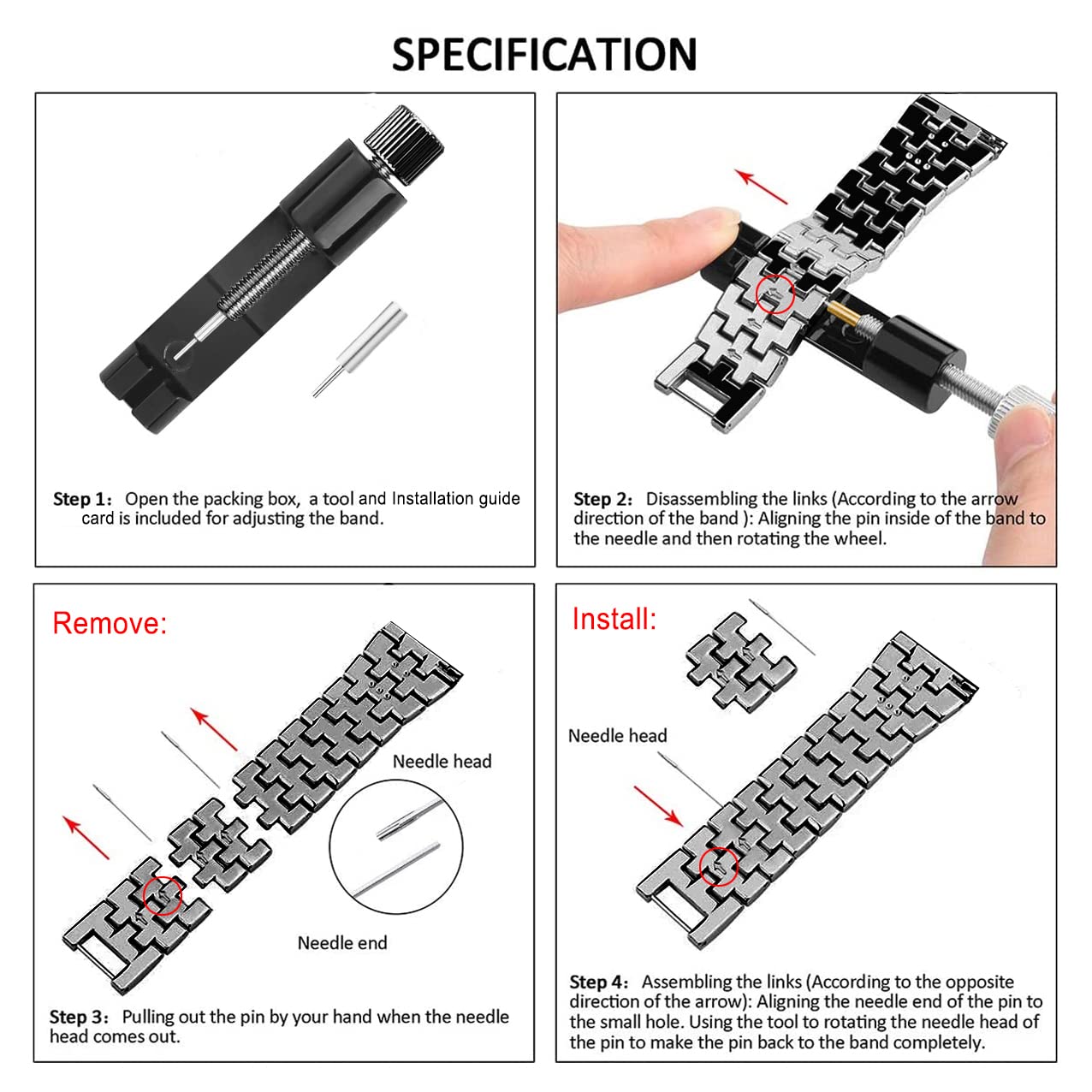 SPECIFICATION

Step 1: Open the packing box, a tool and Installation guide card is included for adjusting the band.

Step 2: Disassembling the links (According to the arrow direction of the band ): Aligning the pin inside of the band to the needle and then rotating the wheel.

Remove:

Needle head

Needle end

Step 3: Pulling out the pin by your hand when the needle head comes out.

Install:

Needle head

Step 4: Assembling the links (According to the opposite direction of the arrow): Aligning the needle end of the pin to the small hole. Using the tool to rotating the needle head of the pin to make the pin back to the band completely.