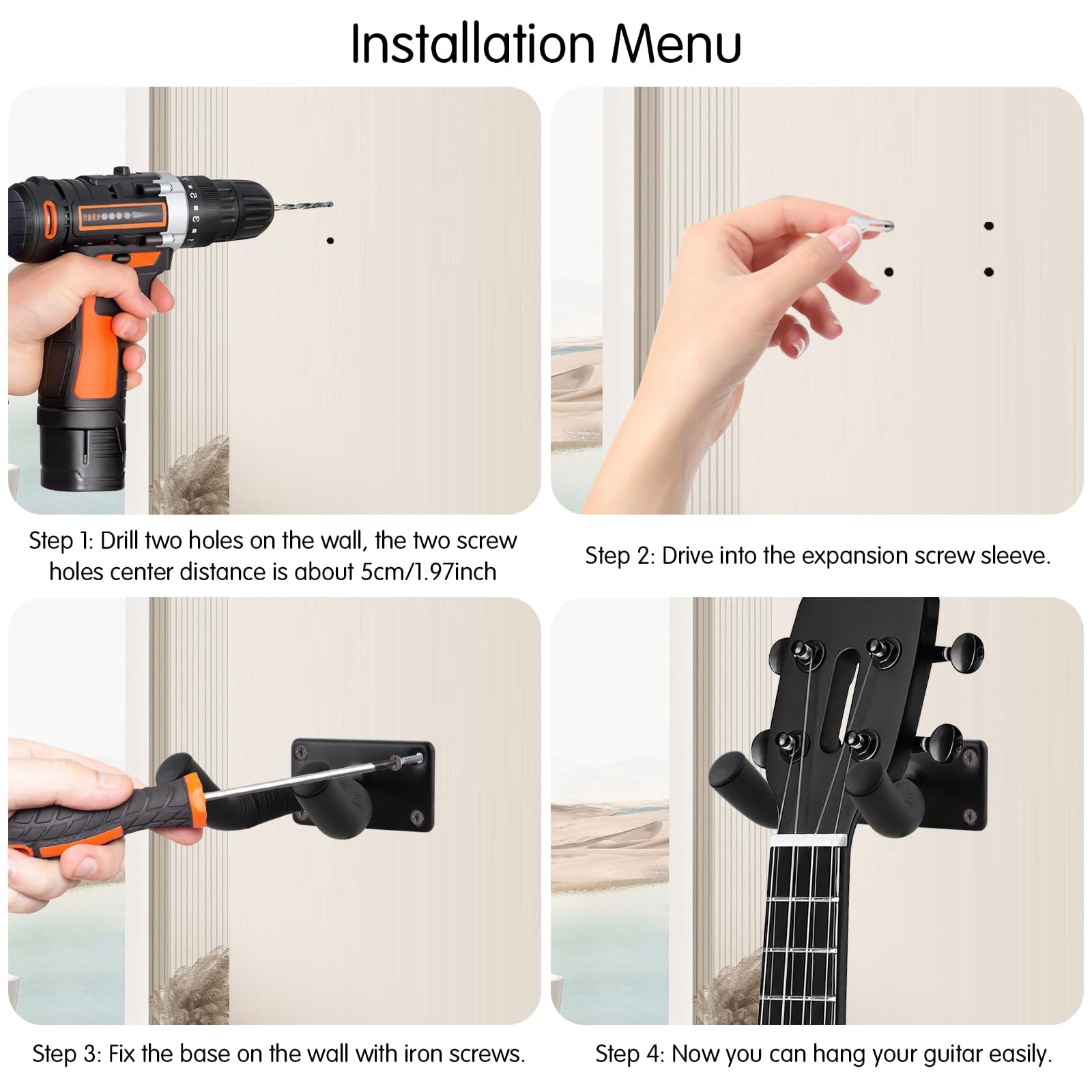 Installation Menu

Step 1: Drill two holes on the wall, the two screw holes center distance is about 5cm/1.97inch

Step 2: Drive into the expansion screw sleeve.

Step 3: Fix the base on the wall with iron screws.

Step 4: Now you can hang your guitar easily.