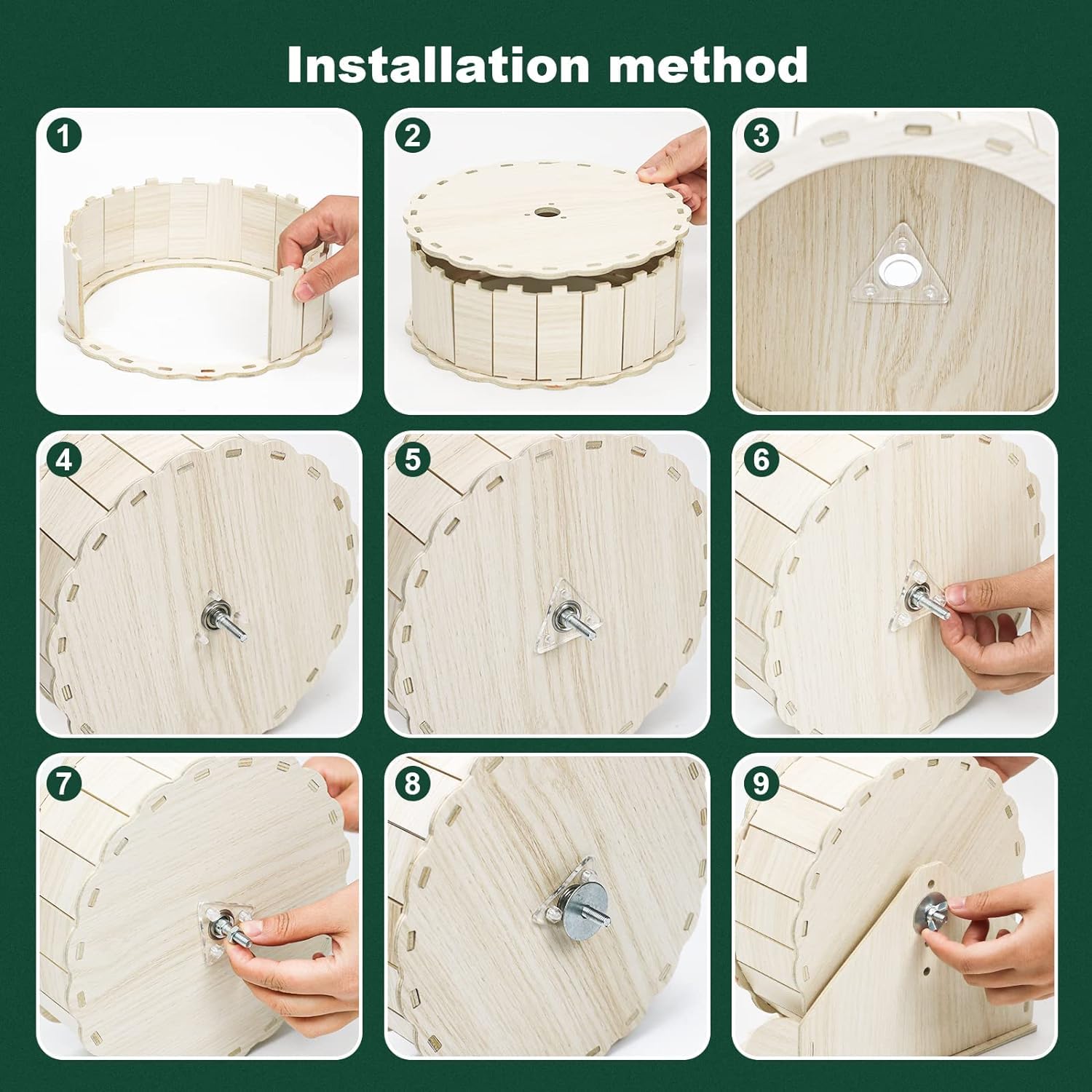 Installation method

1

2

3

4

5

6

7

8

9