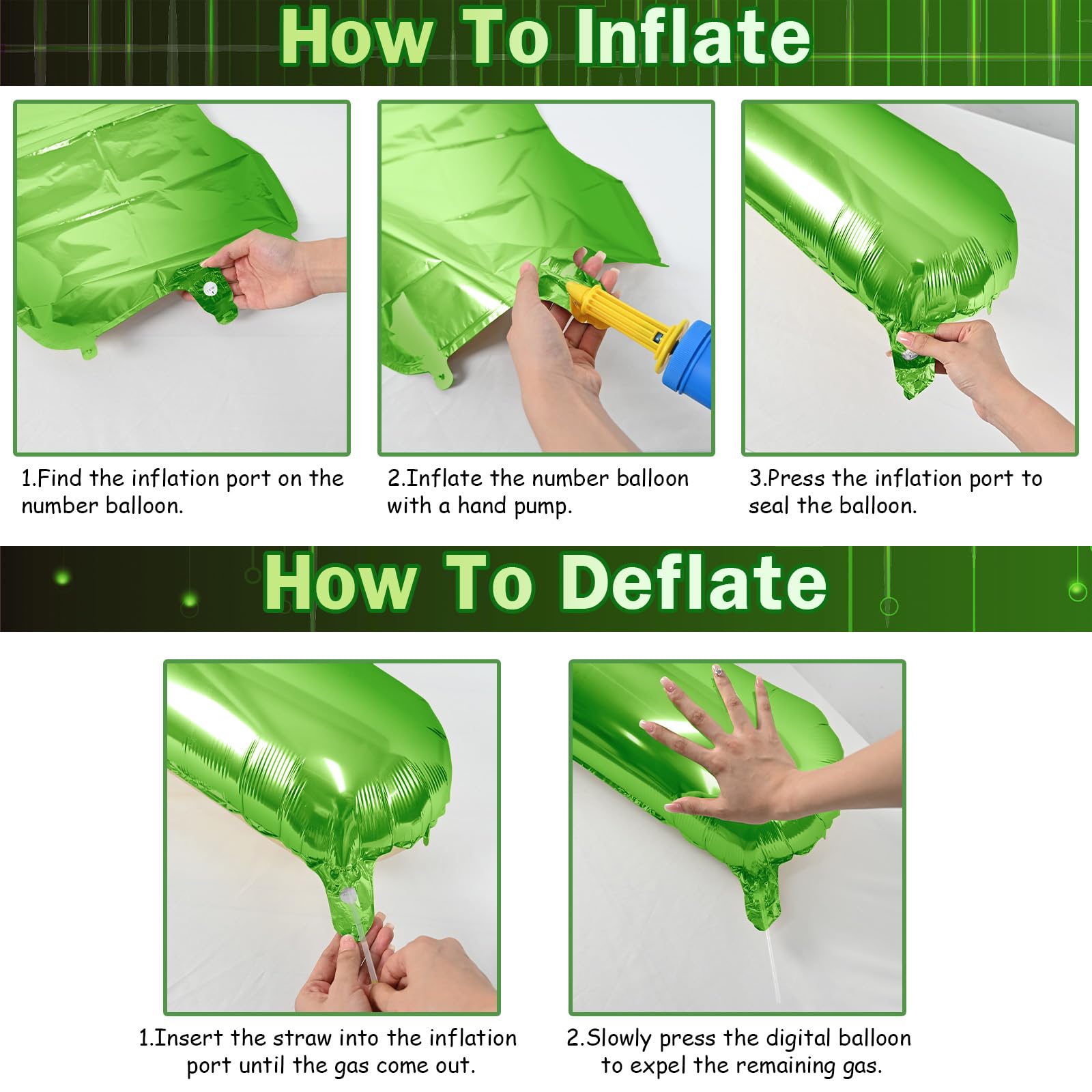 How To Inflate

1.Find the inflation port on the number balloon.

2.Inflate the number balloon with a hand pump.

3.Press the inflation port to seal the balloon.

How To Deflate

1.Insert the straw into the inflation port until the gas come out.

2.Slowly press the digital balloon to expel the remaining gas.