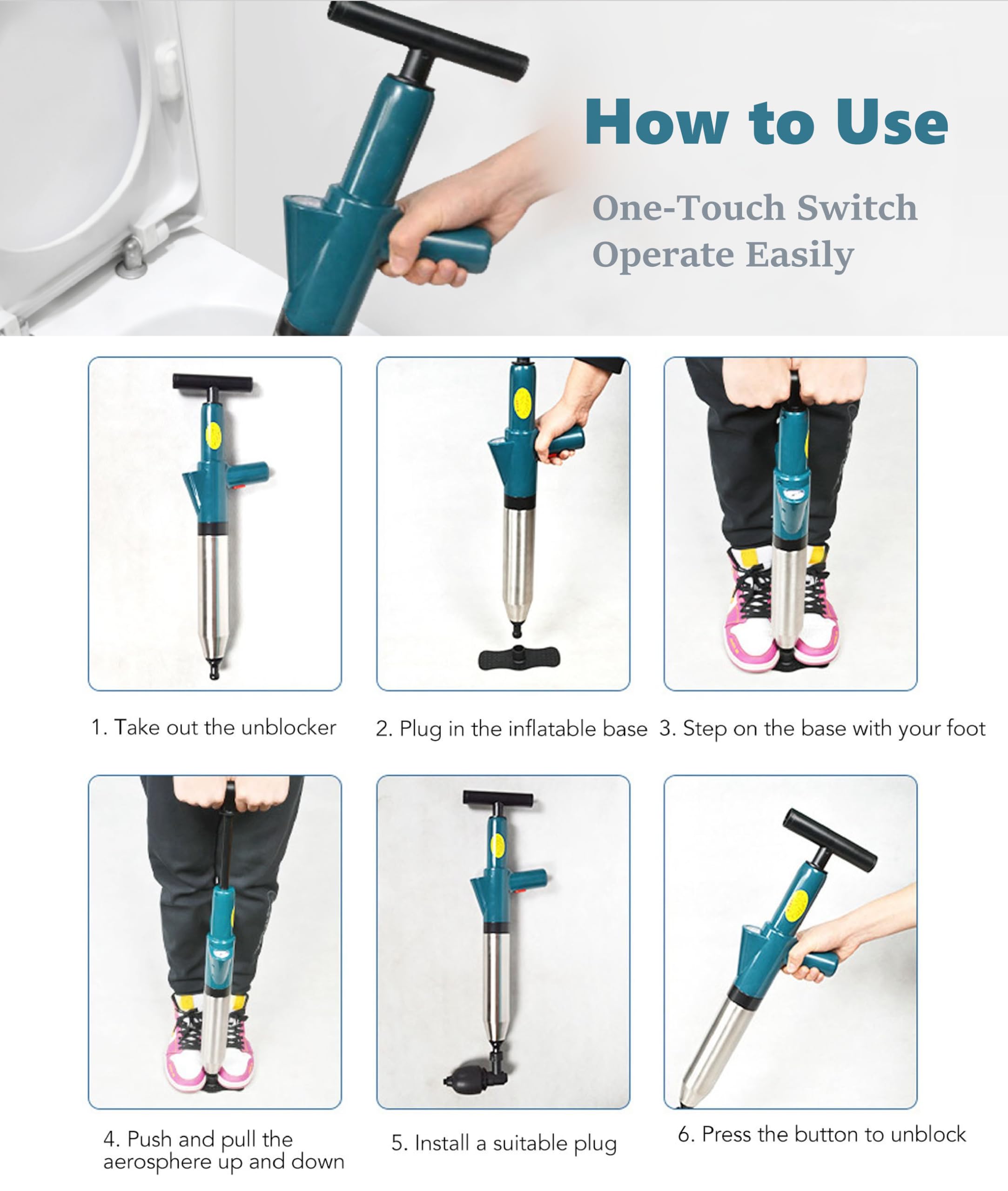 How to Use

One-Touch Switch
Operate Easily

1. Take out the unblocker

2. Plug in the inflatable base

3. Step on the base with your foot

4. Push and pull the aerosphere up and down

5. Install a suitable plug

6. Press the button to unblock