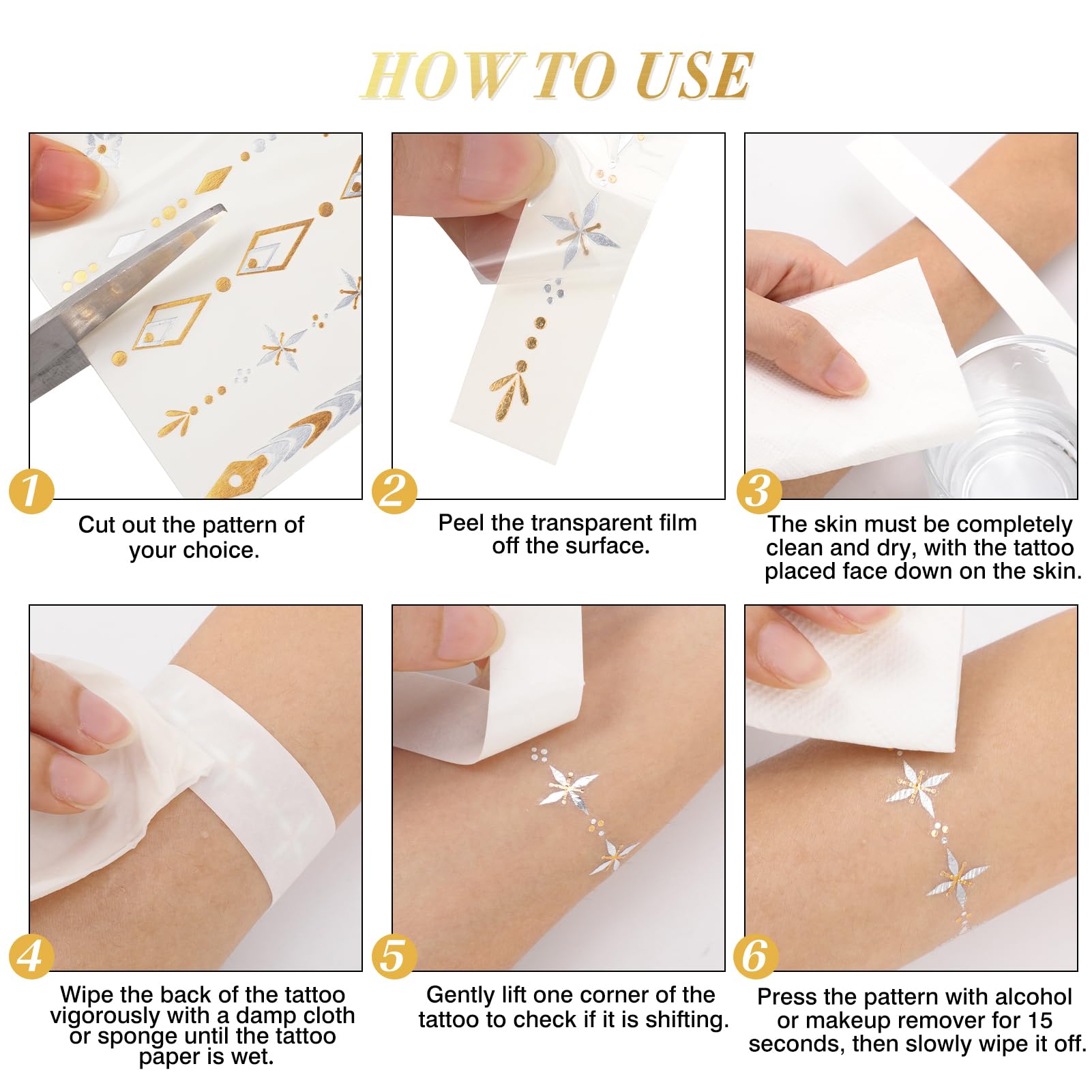 HOW TO USE

1
Cut out the pattern of your choice.

2
Peel the transparent film off the surface.

3
The skin must be completely clean and dry, with the tattoo placed face down on the skin.

4
Wipe the back of the tattoo vigorously with a damp cloth or sponge until the tattoo paper is wet.

5
Gently lift one corner of the tattoo to check if it is shifting.

6
Press the pattern with alcohol or makeup remover for 15 seconds, then slowly wipe it off.