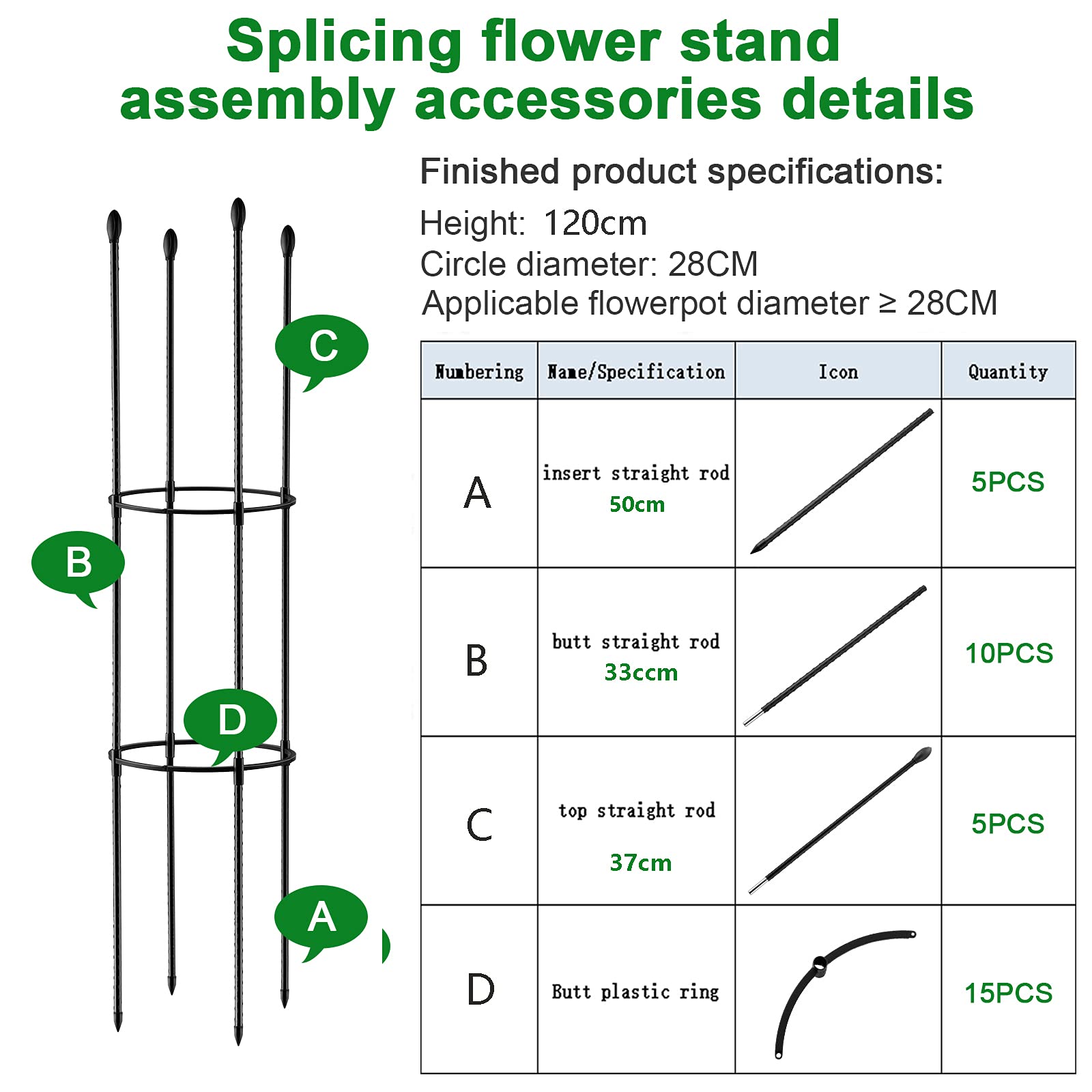 Splicing flower stand assembly accessories details

C

B

D

A

Finished product specifications:

Height: 120cm
Circle diameter: 28CM
Applicable flowerpot diameter ≥ 28CM

| Numbering | Name/Specification | Icon | Quantity |
|---|---|---|---|
| A | insert straight rod 50cm | | 5PCS |
| B | butt straight rod 33ccm | | 10PCS |
| C | top straight rod 37cm | | 5PCS |
| D | Butt plastic ring | | 15PCS |