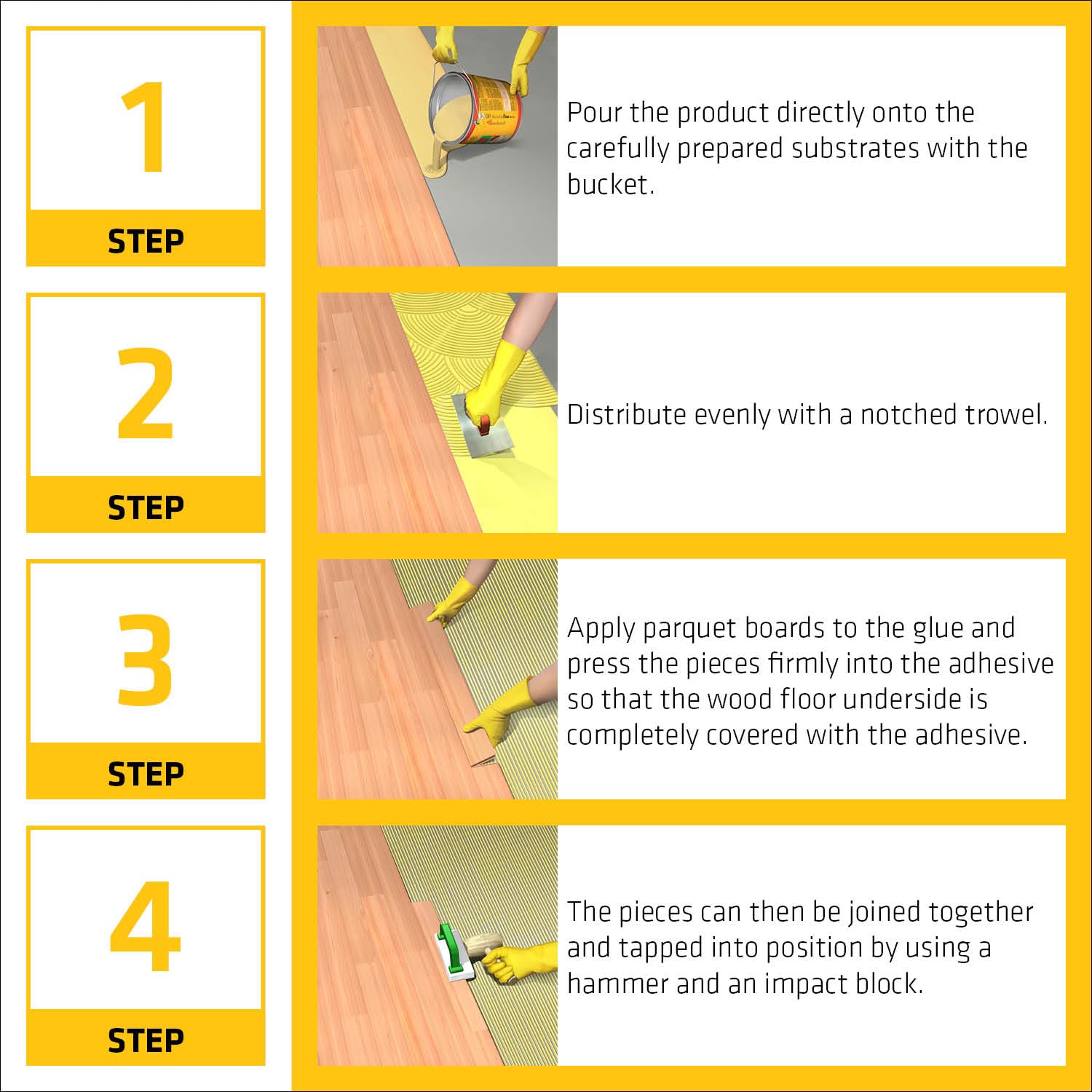 1
STEP

Pour the product directly onto the carefully prepared substrates with the bucket.

2
STEP

Distribute evenly with a notched trowel.

3
STEP

Apply parquet boards to the glue and press the pieces firmly into the adhesive so that the wood floor underside is completely covered with the adhesive.

4
STEP

The pieces can then be joined together and tapped into position by using a hammer and an impact block.