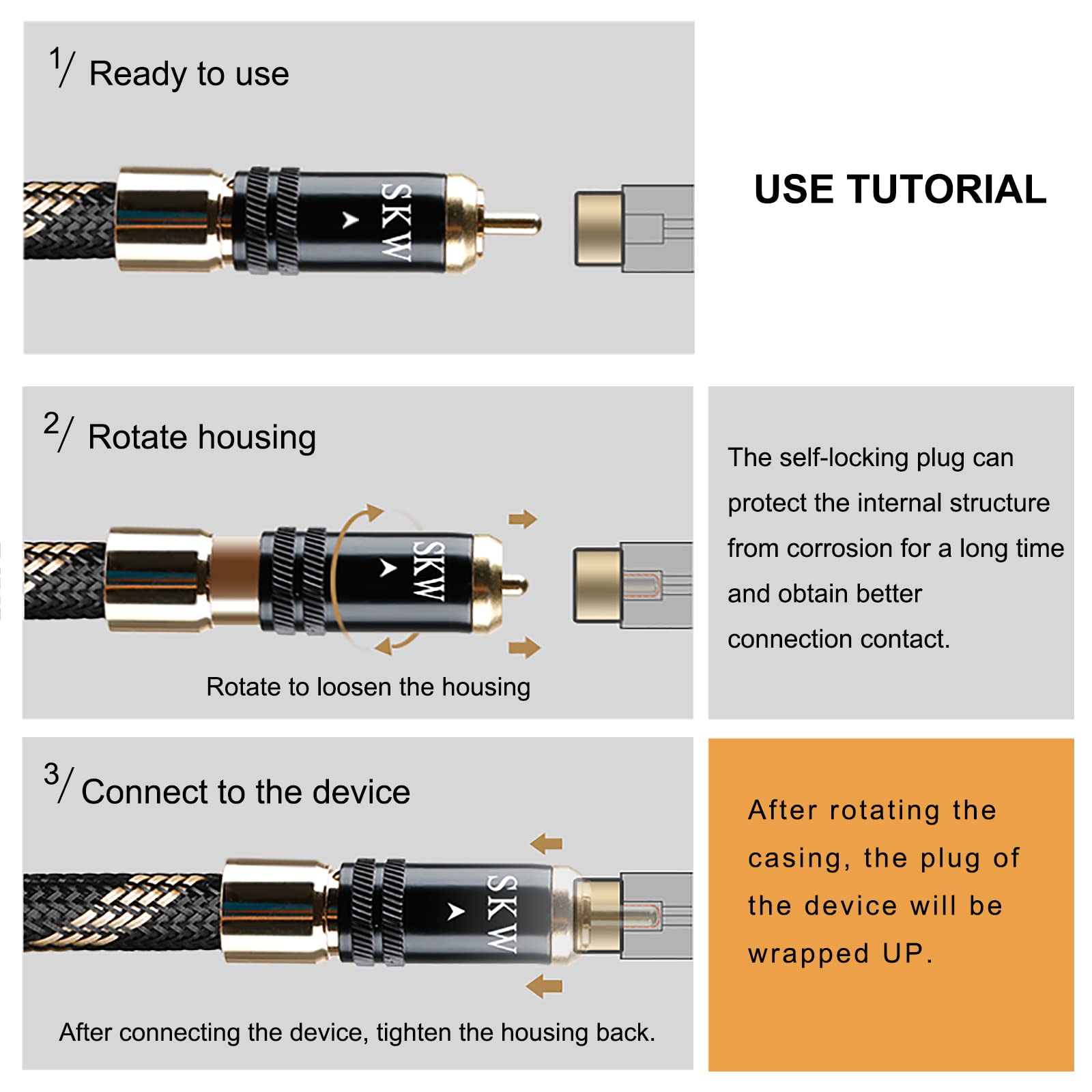 1/ Ready to use

SKW

USE TUTORIAL

2/ Rotate housing

SKW

Rotate to loosen the housing

The self-locking plug can protect the internal structure from corrosion for a long time and obtain better connection contact.

3/ Connect to the device

SKW

After connecting the device, tighten the housing back.

After rotating the casing, the plug of the device will be wrapped UP.