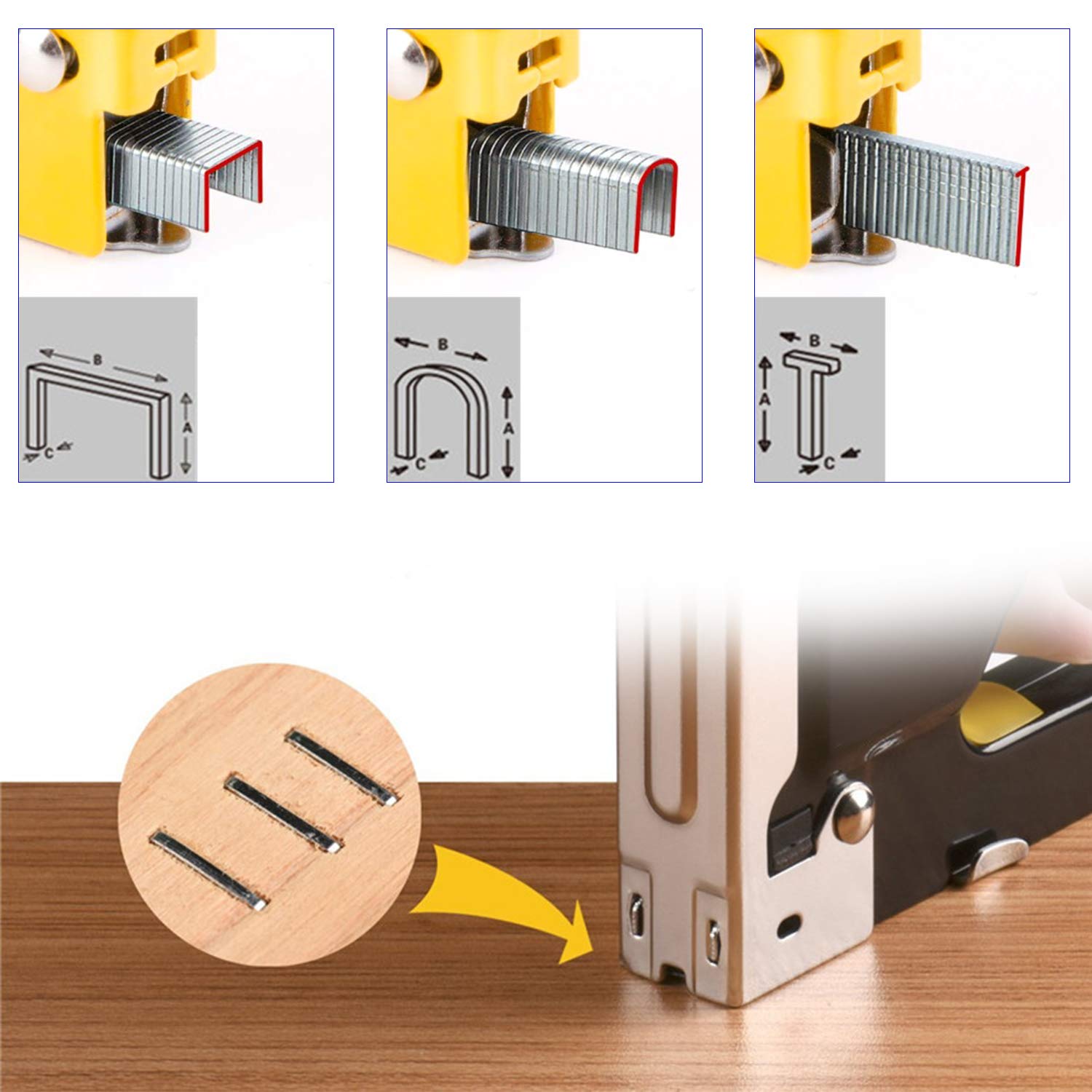 B
A
C

B
A
C

B
A
C