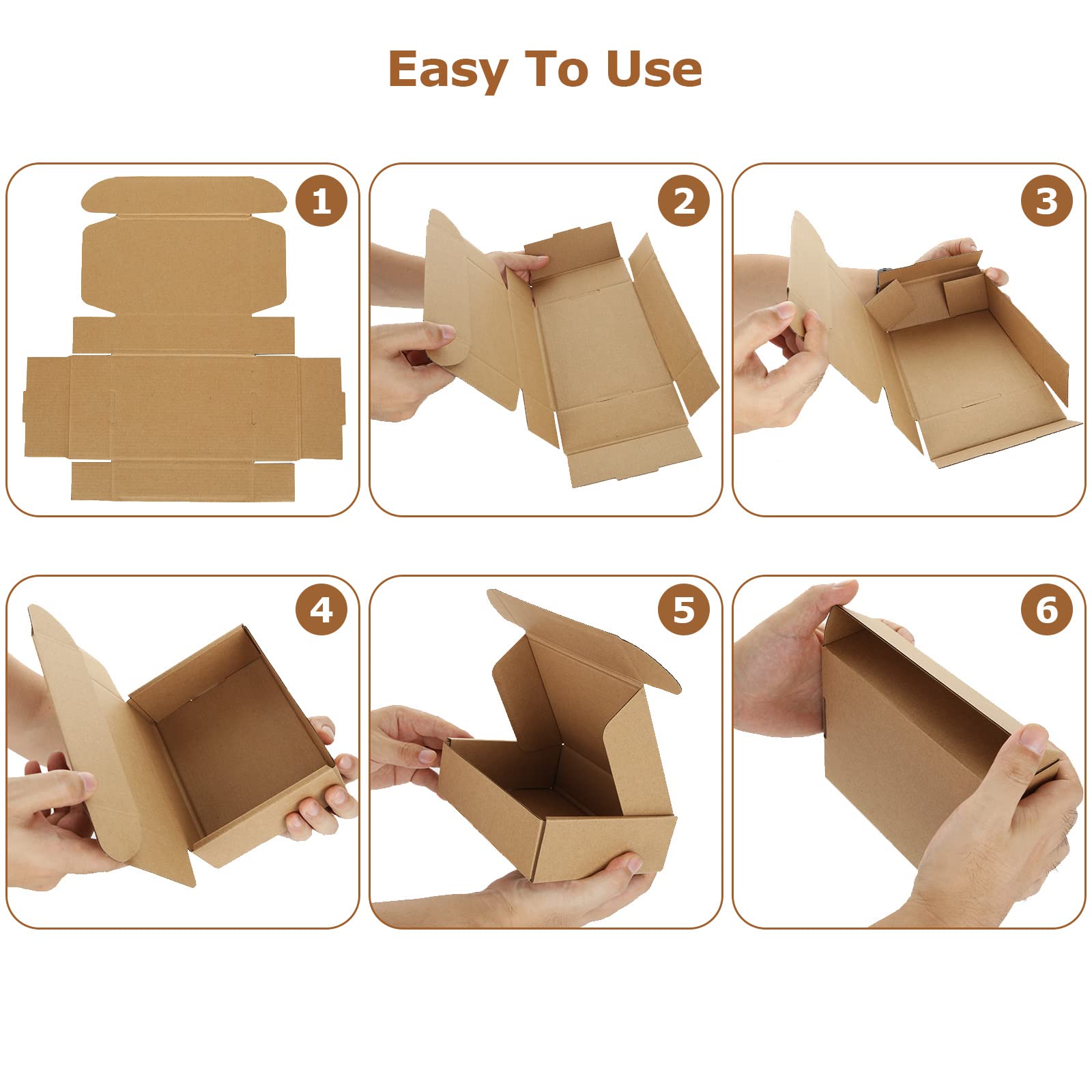 Easy To Use

1

2

3

4

5

6