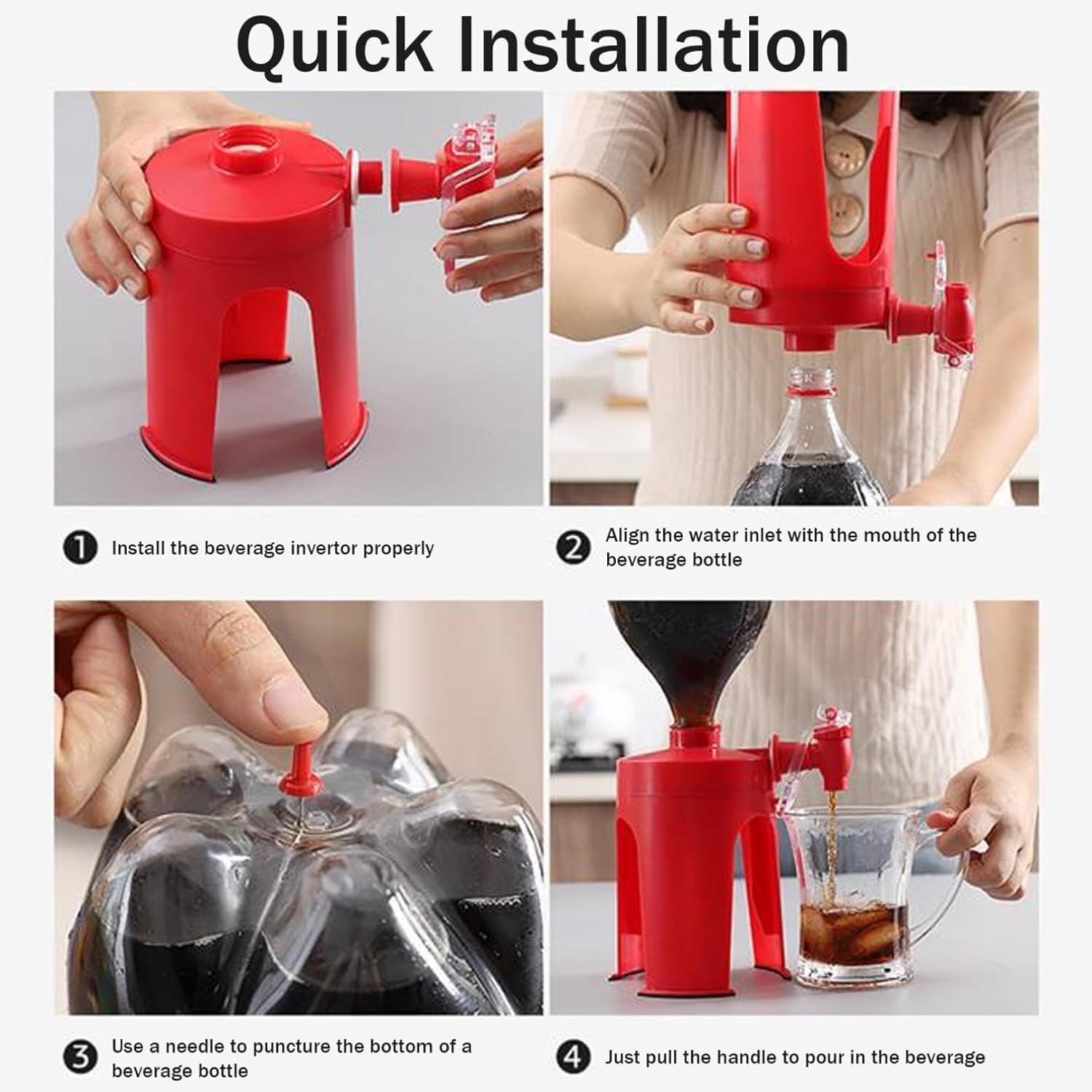 Quick Installation

1 Install the beverage invertor properly

2 Align the water inlet with the mouth of the beverage bottle

3 Use a needle to puncture the bottom of a beverage bottle

4 Just pull the handle to pour in the beverage