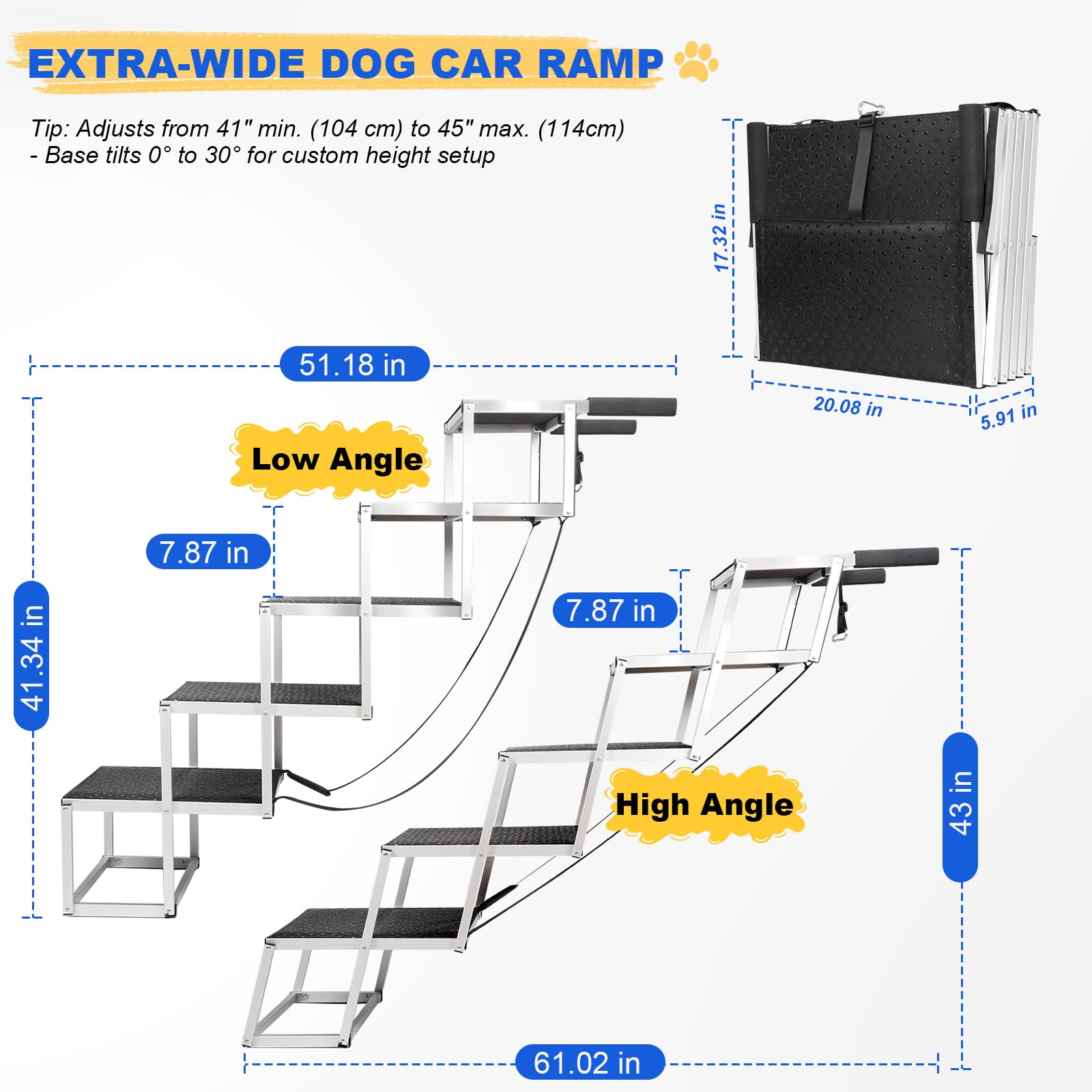 EXTRA-WIDE DOG CAR RAMP

Tip: Adjusts from 41" min. (104 cm) to 45" max. (114cm)
- Base tilts 0° to 30° for custom height setup

17.32 in

20.08 in

5.91 in

51.18 in

Low Angle

7.87 in

41.34 in

7.87 in

High Angle

43 in

61.02 in