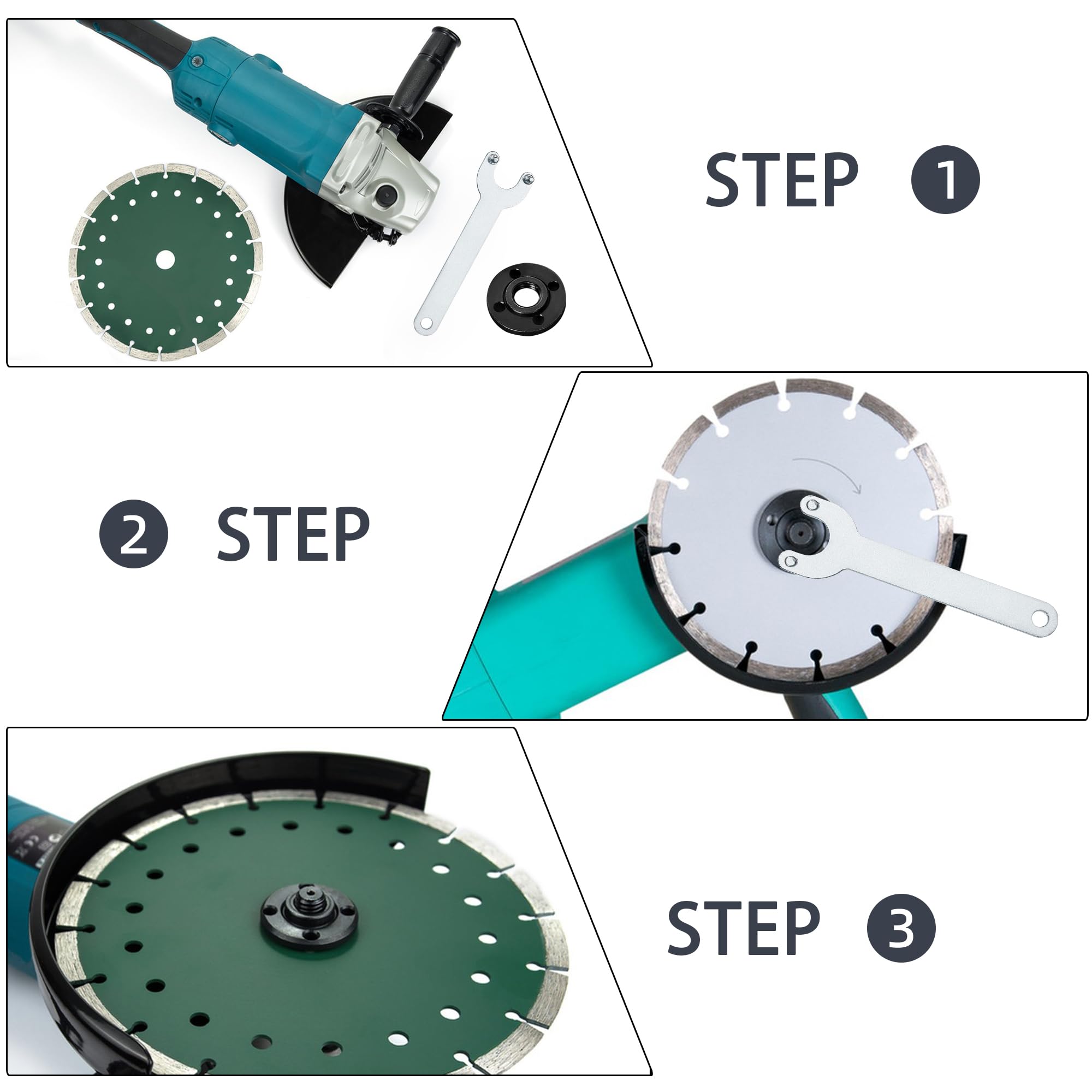 STEP 1

2 STEP

STEP 3